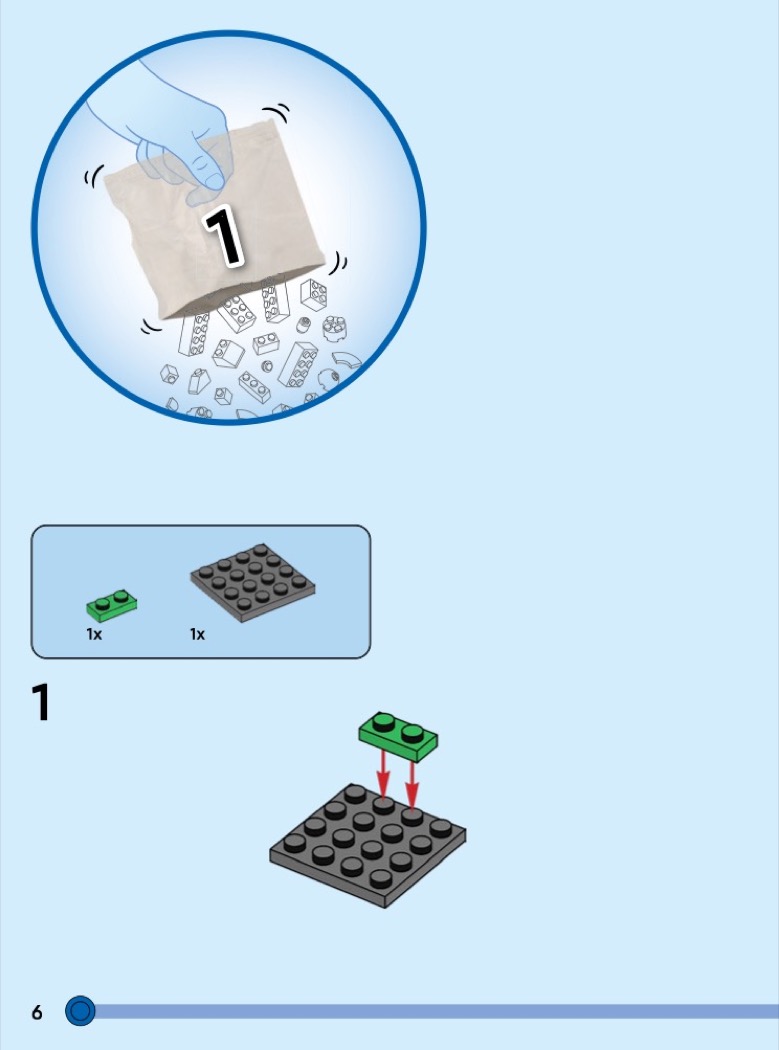 1

1x

1x

1

6