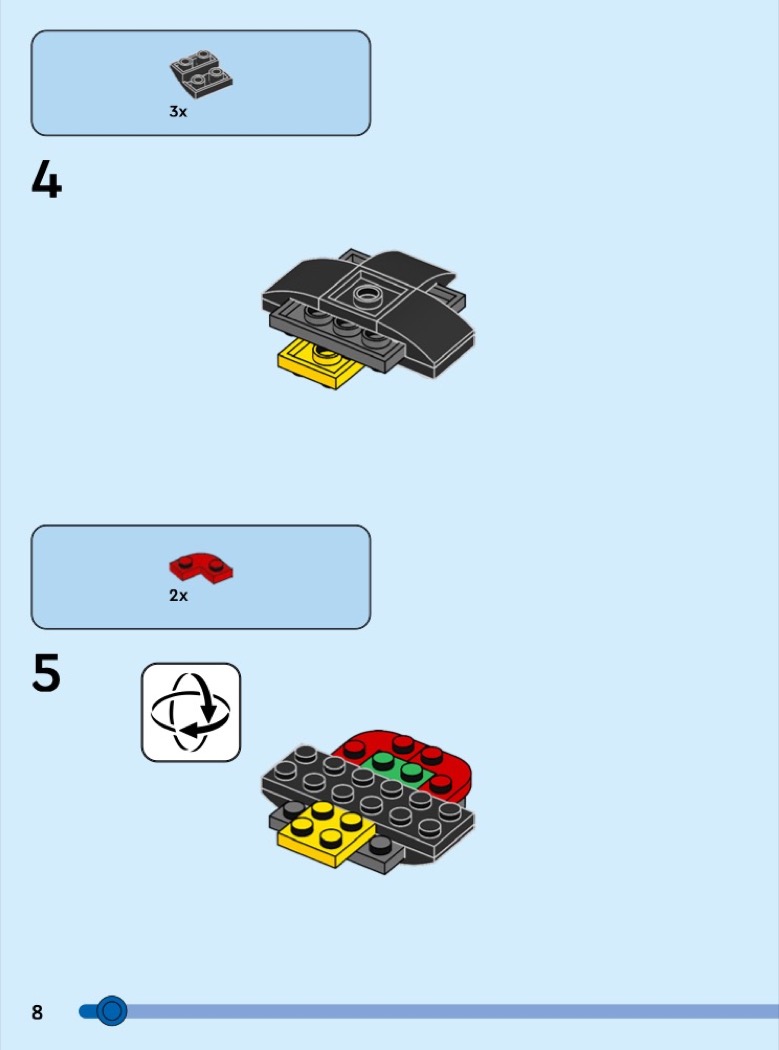 3x

4

2x

5

8