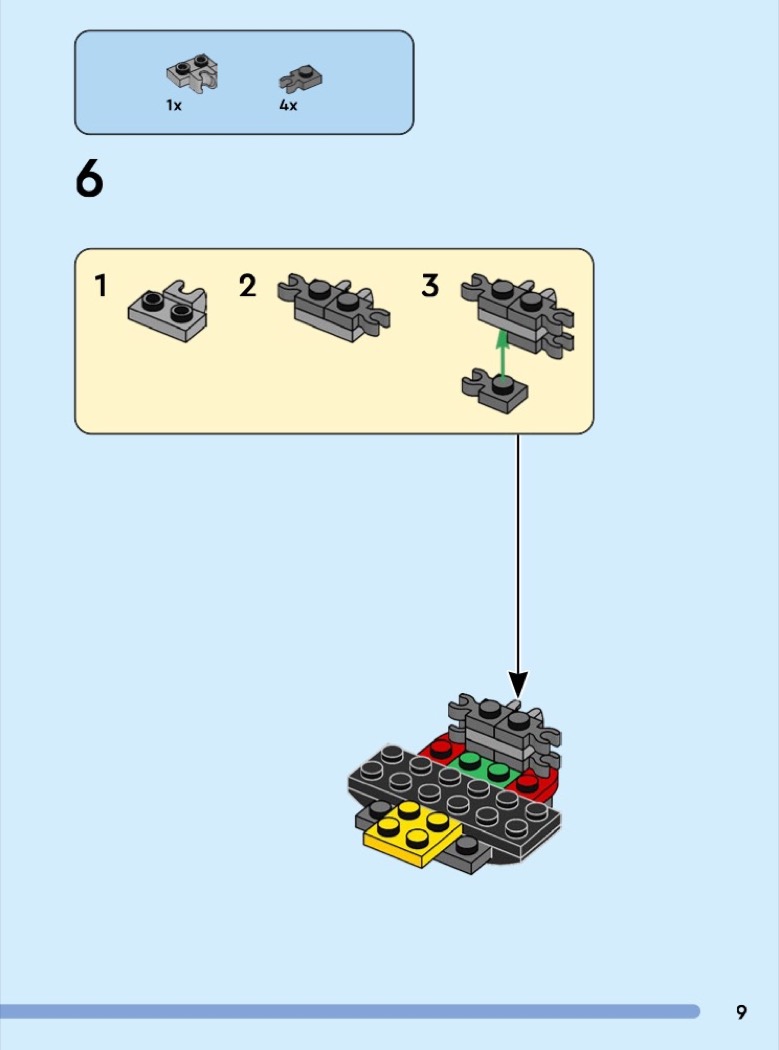 1x
4x

6

1
2
3

9