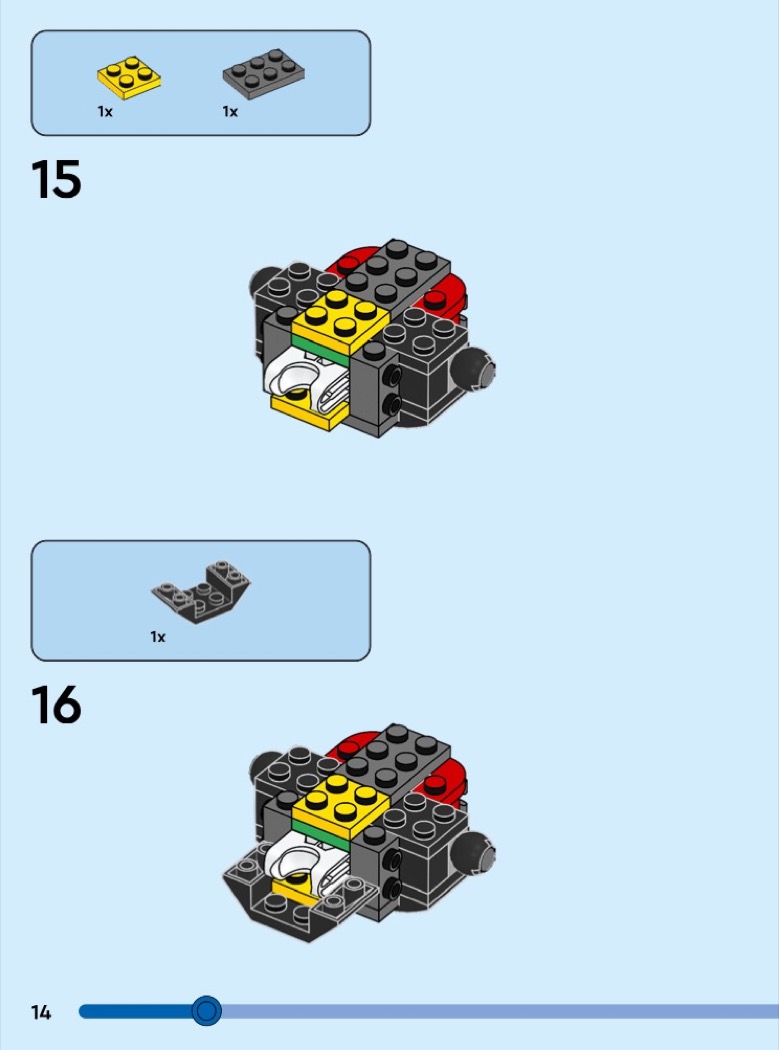 1x 1x

15

1x

16

14