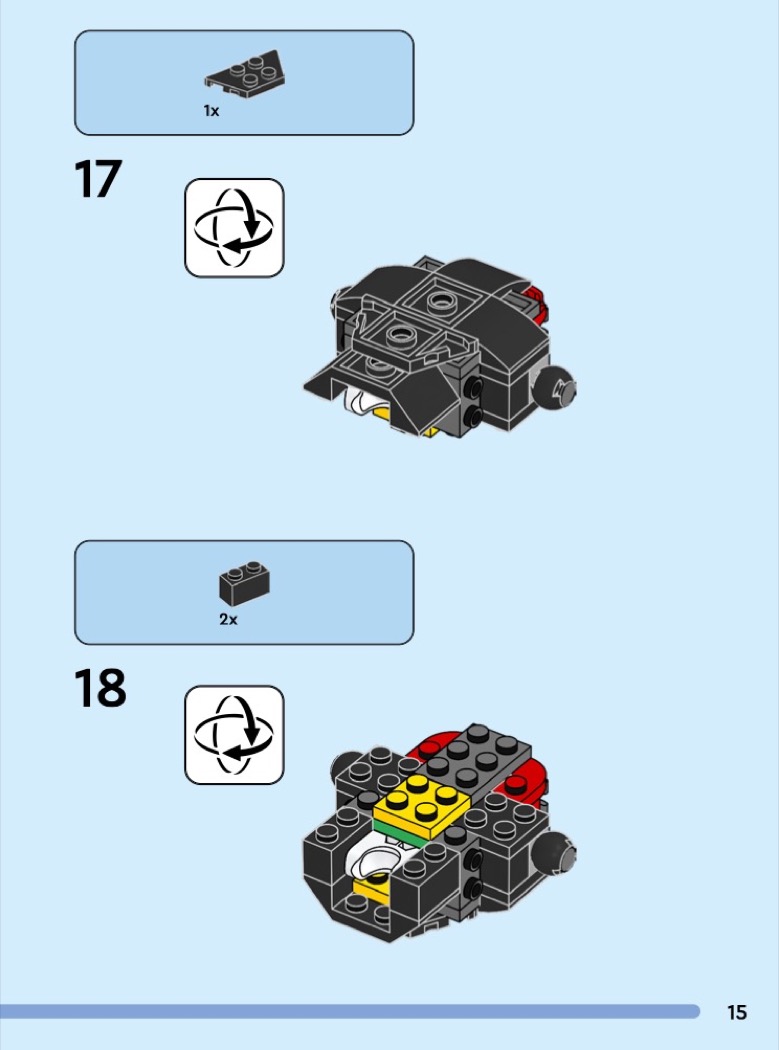 1x

17

2x

18

15