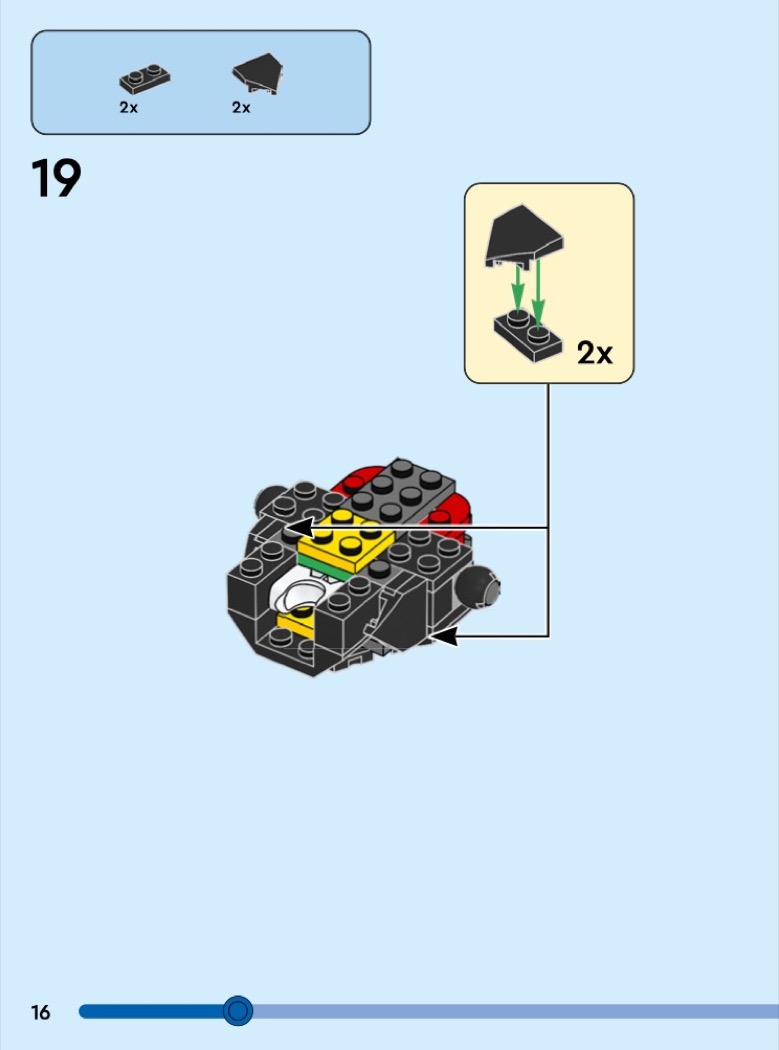 2x 2x

19

2x

16