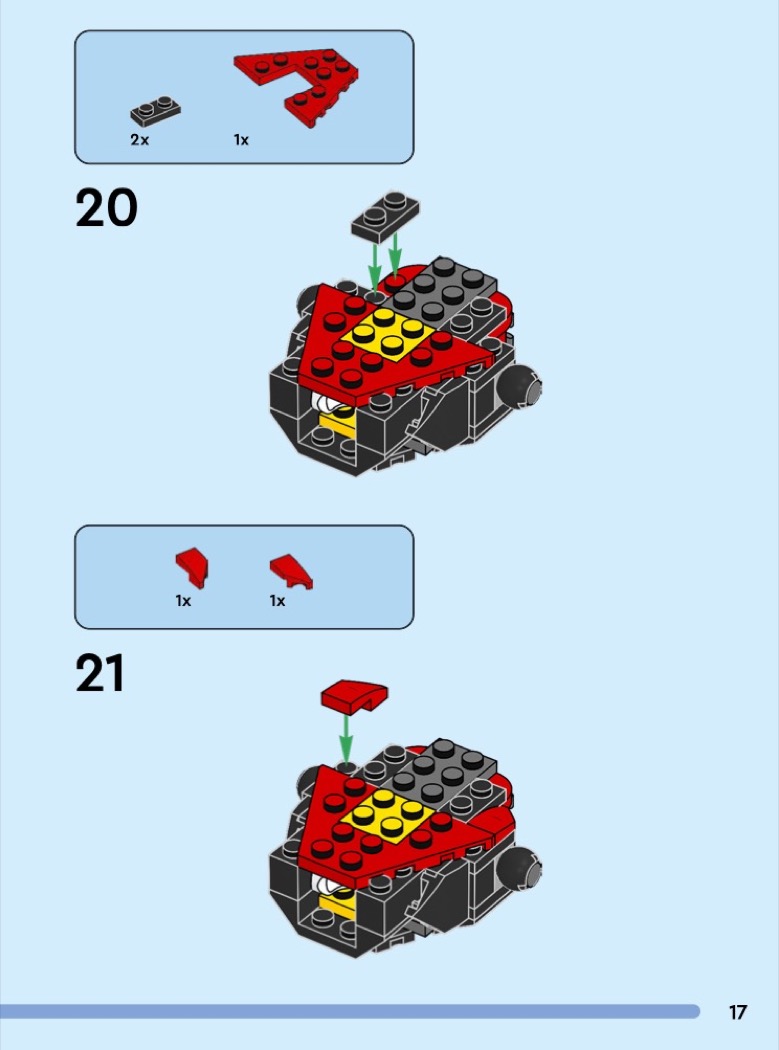 2x 1x

20

1x 1x

21

17