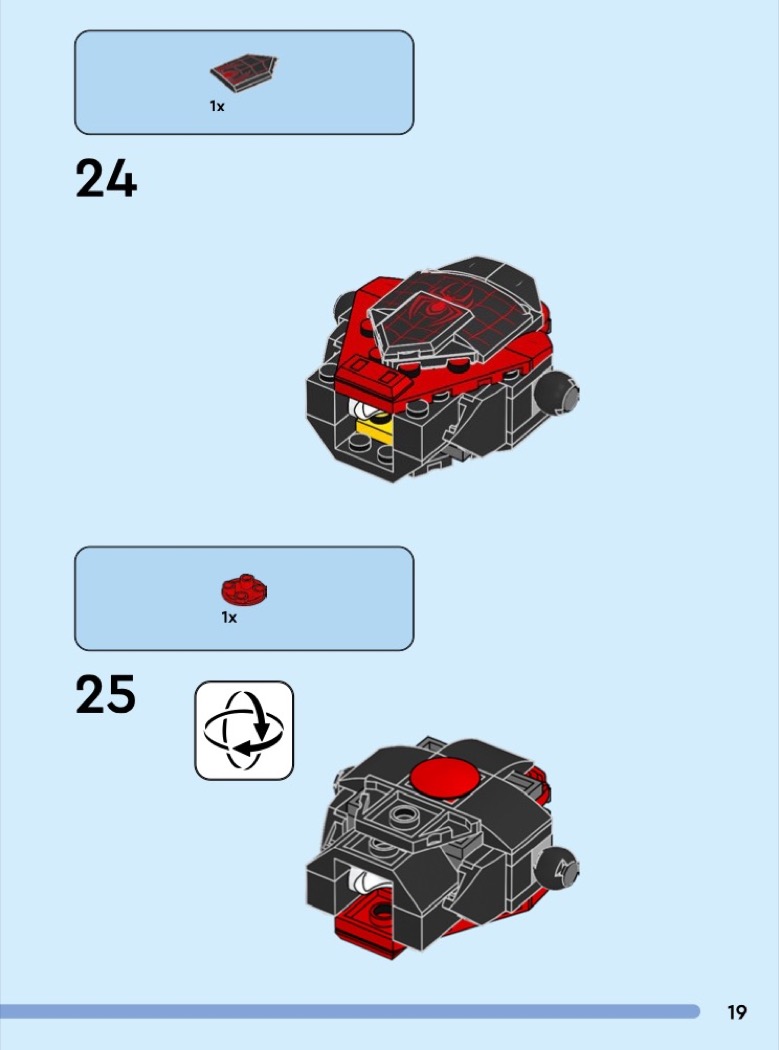 1x

24

1x

25

19