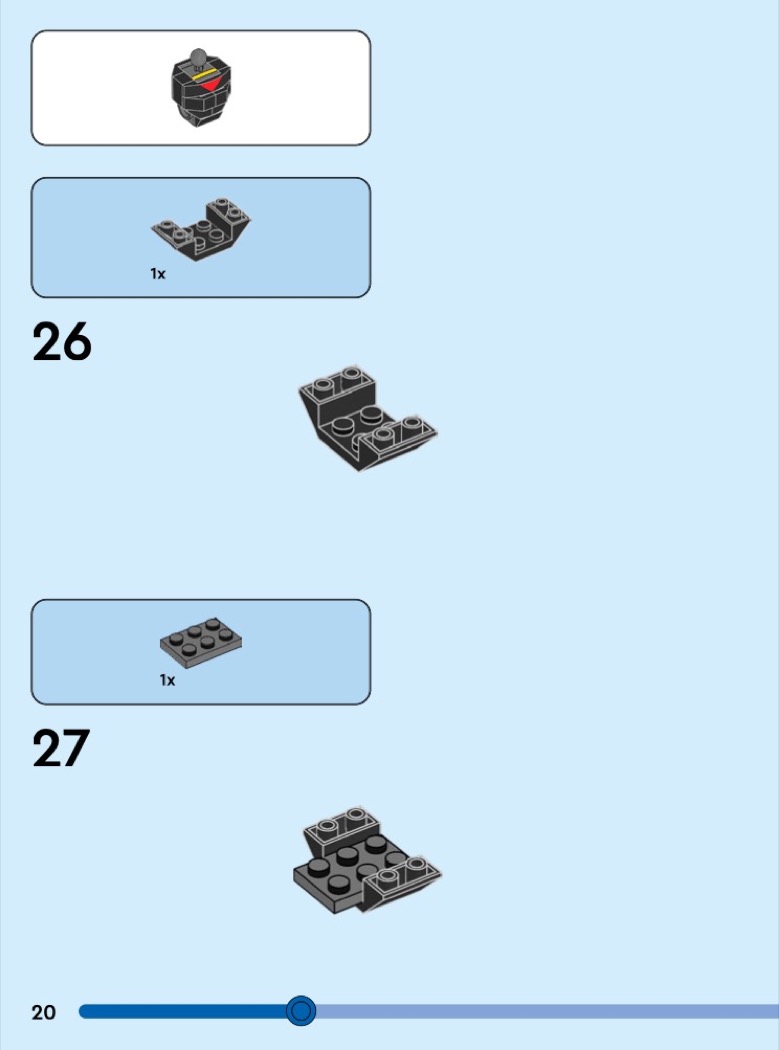 1x

26

1x

27

20