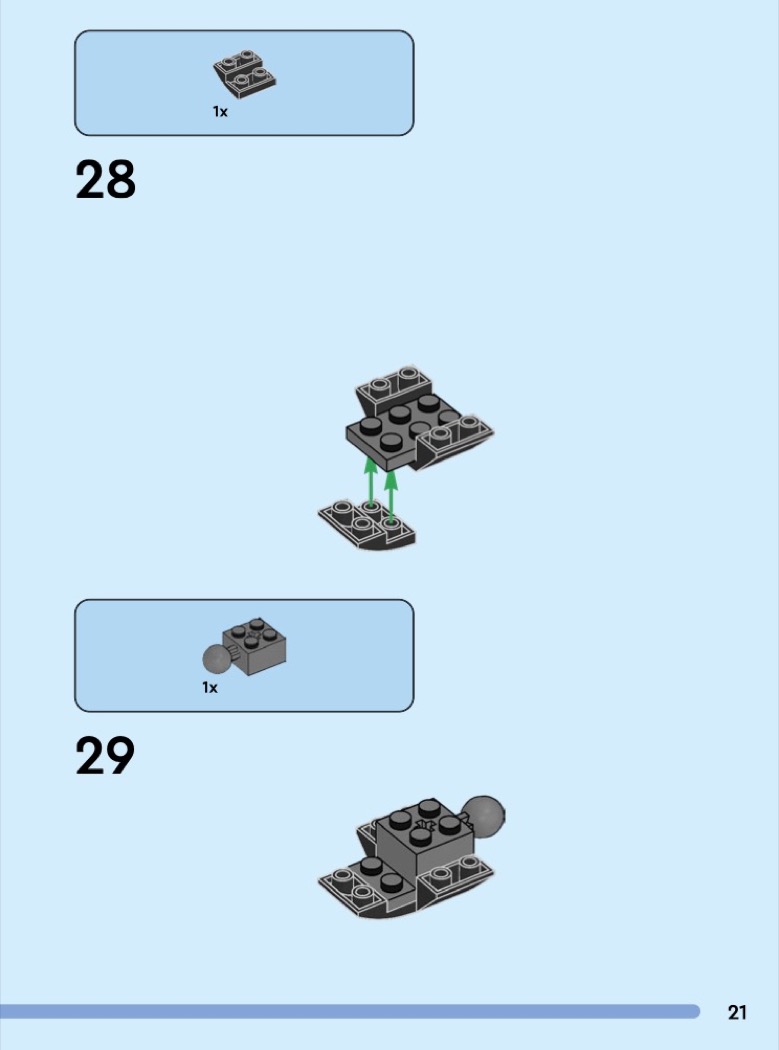 1x

28

1x

29

21