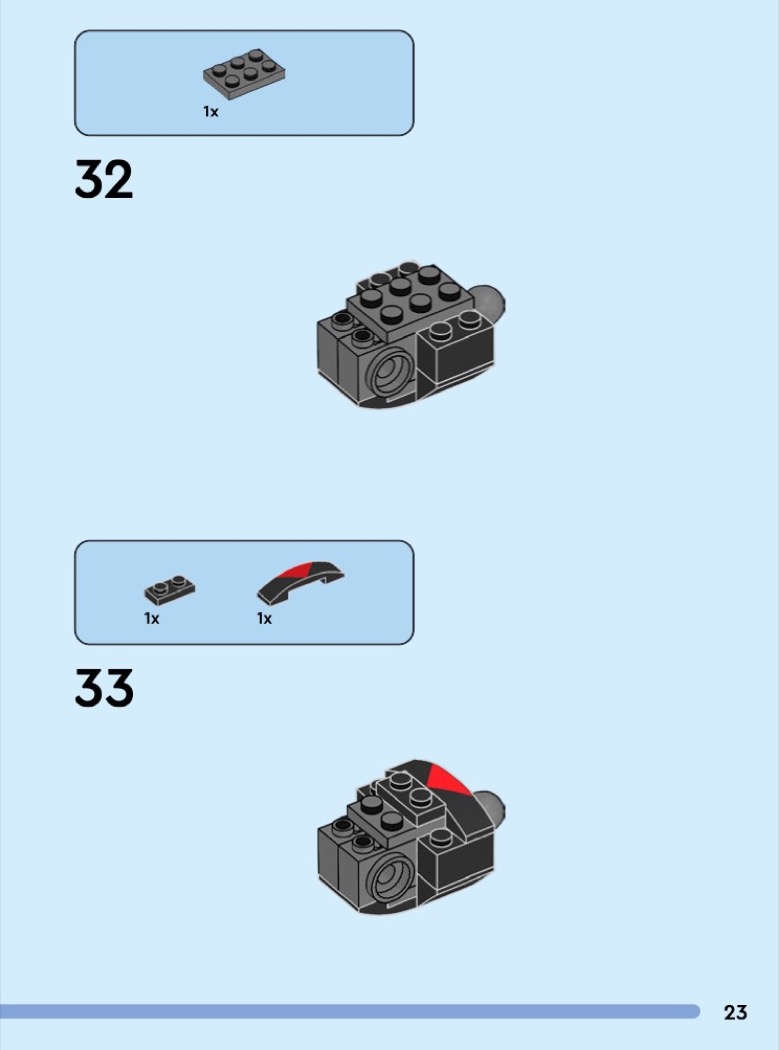 1x

32

1x 1x

33

23