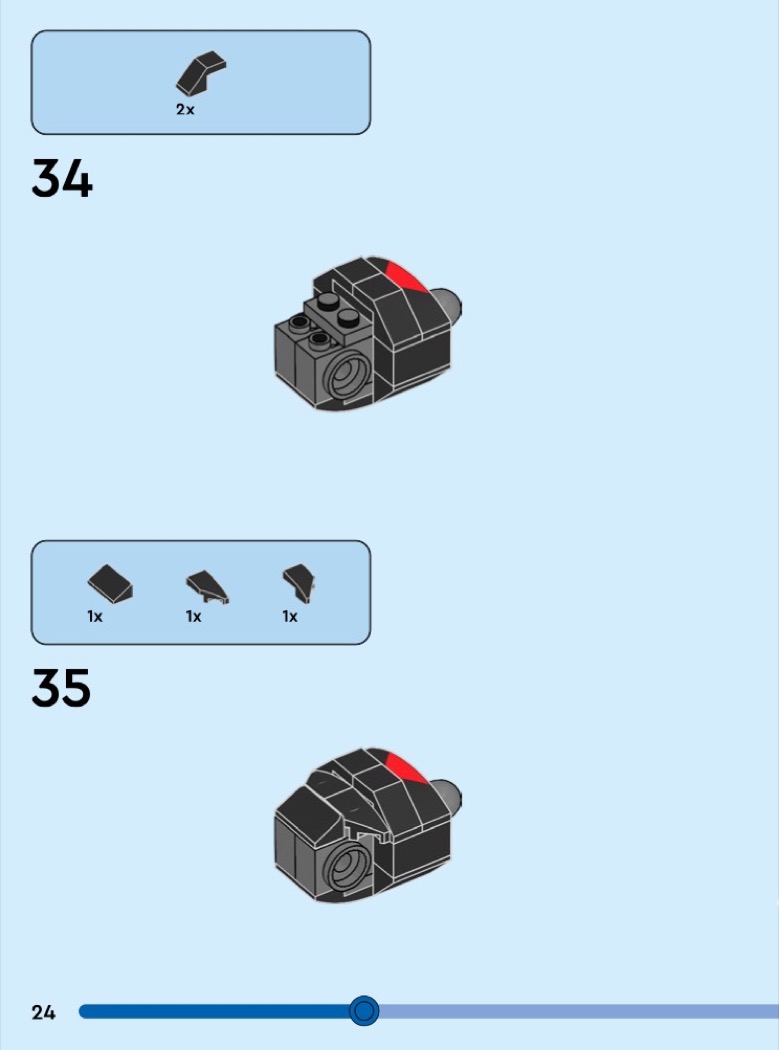 2x

34

1x 1x 1x

35

24