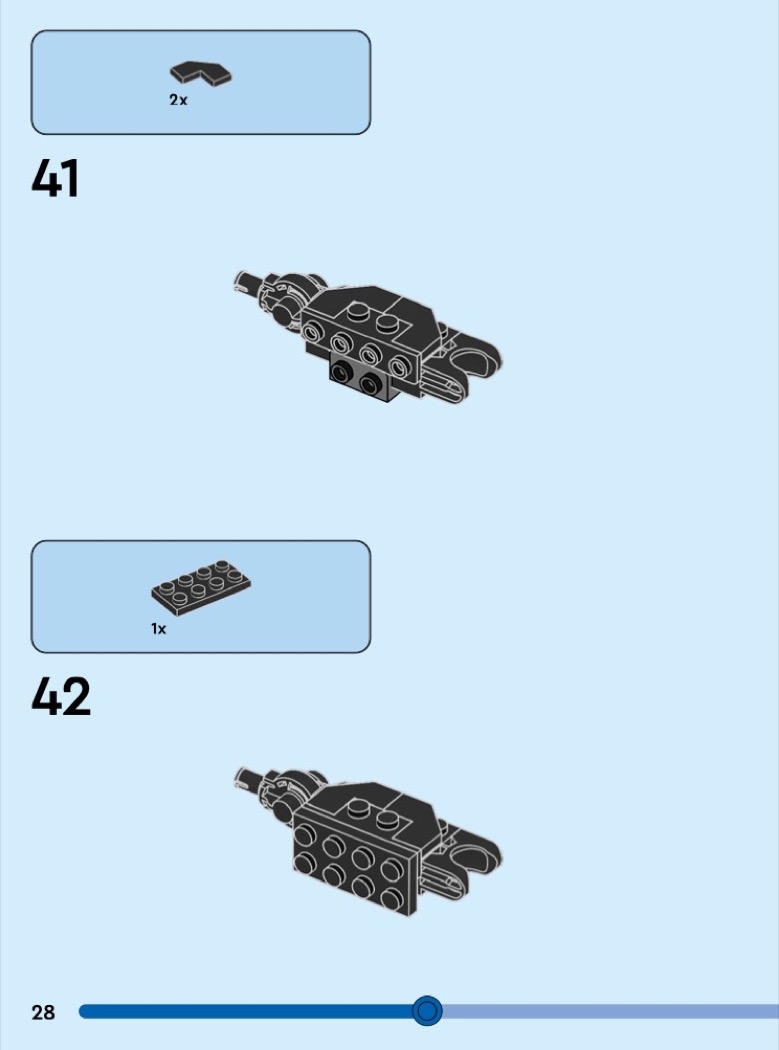 2x

41

1x

42

28