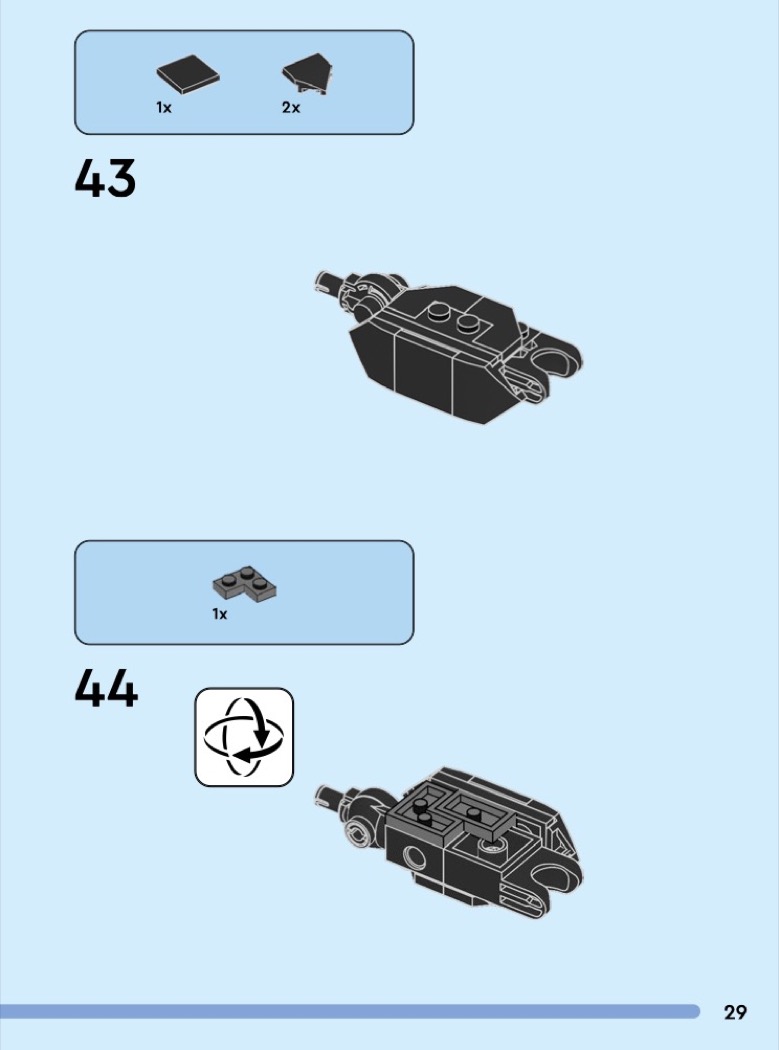 1x 2x

43

1x

44

29