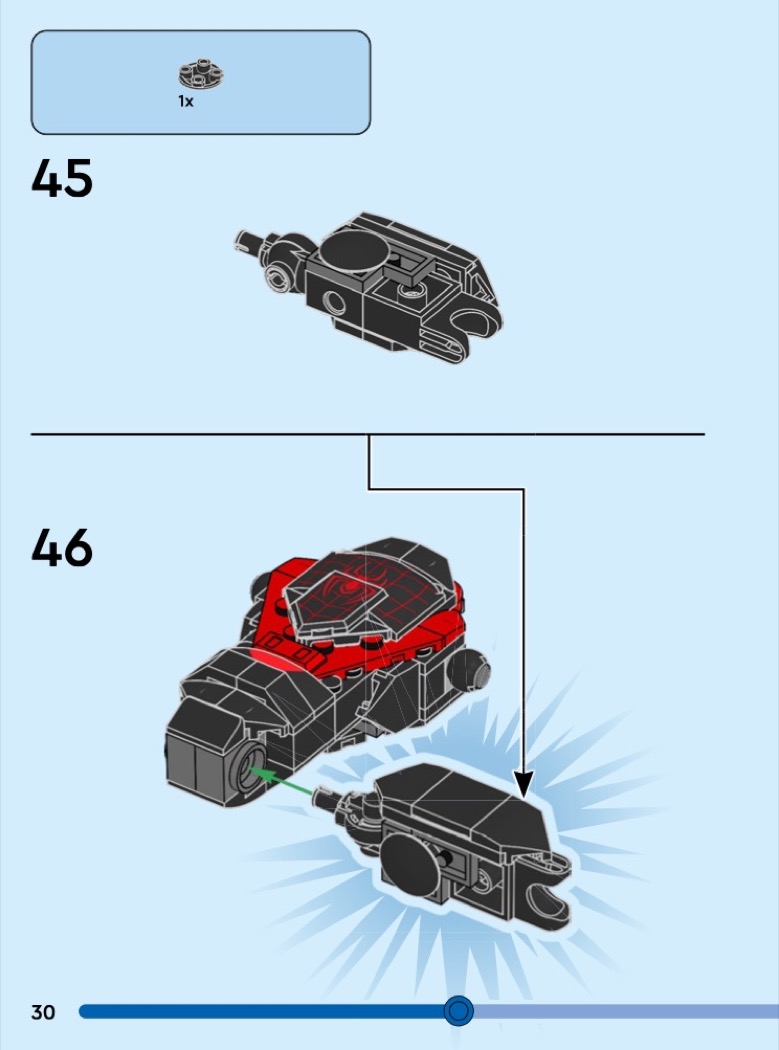 1x

45

46

30