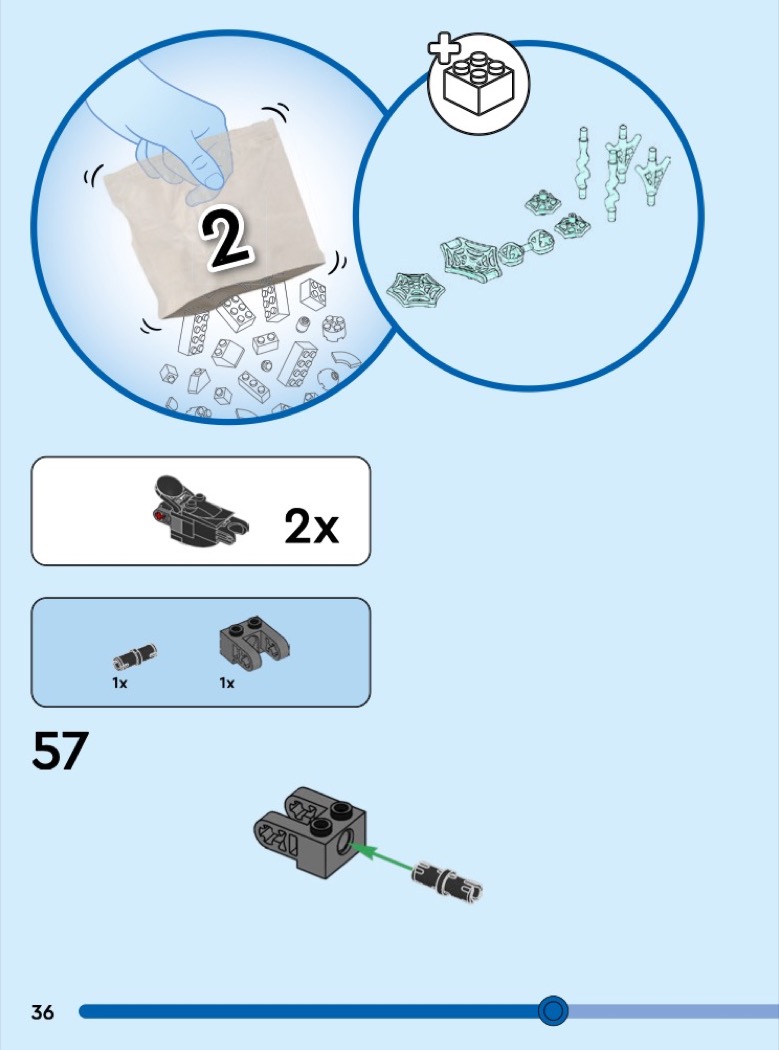 2

2x

1x 1x

57

36