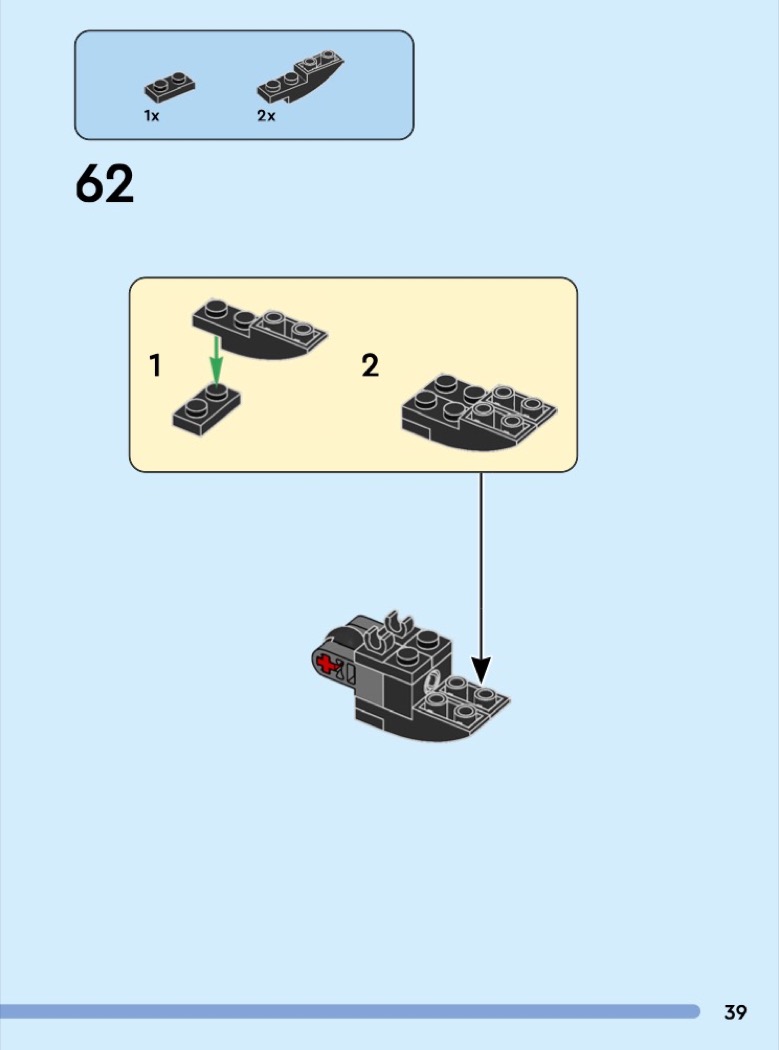 1x 2x

62

1

2

39