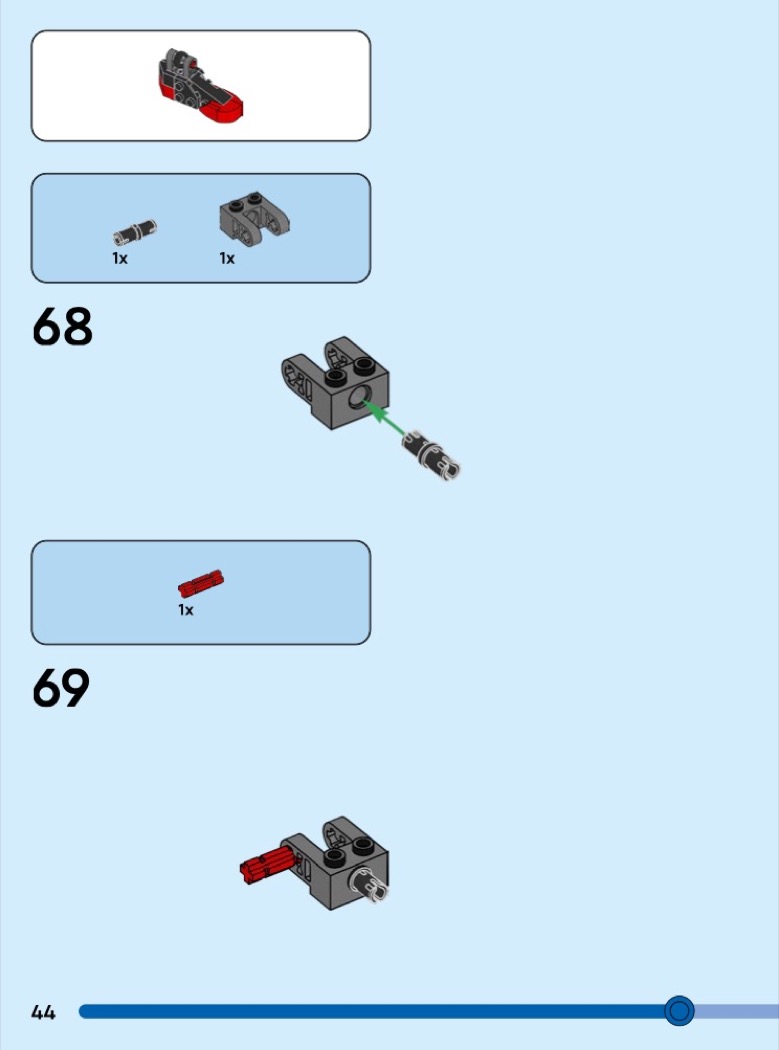 1x 1x

68

1x

69

44