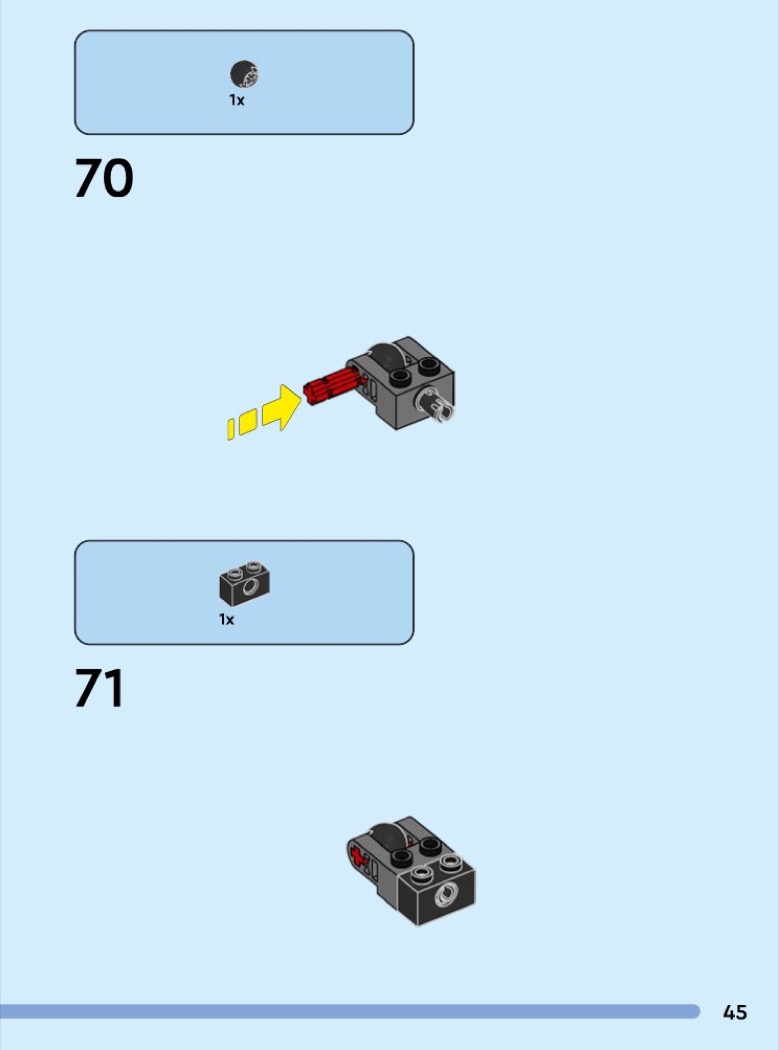 1x

70

1x

71

45