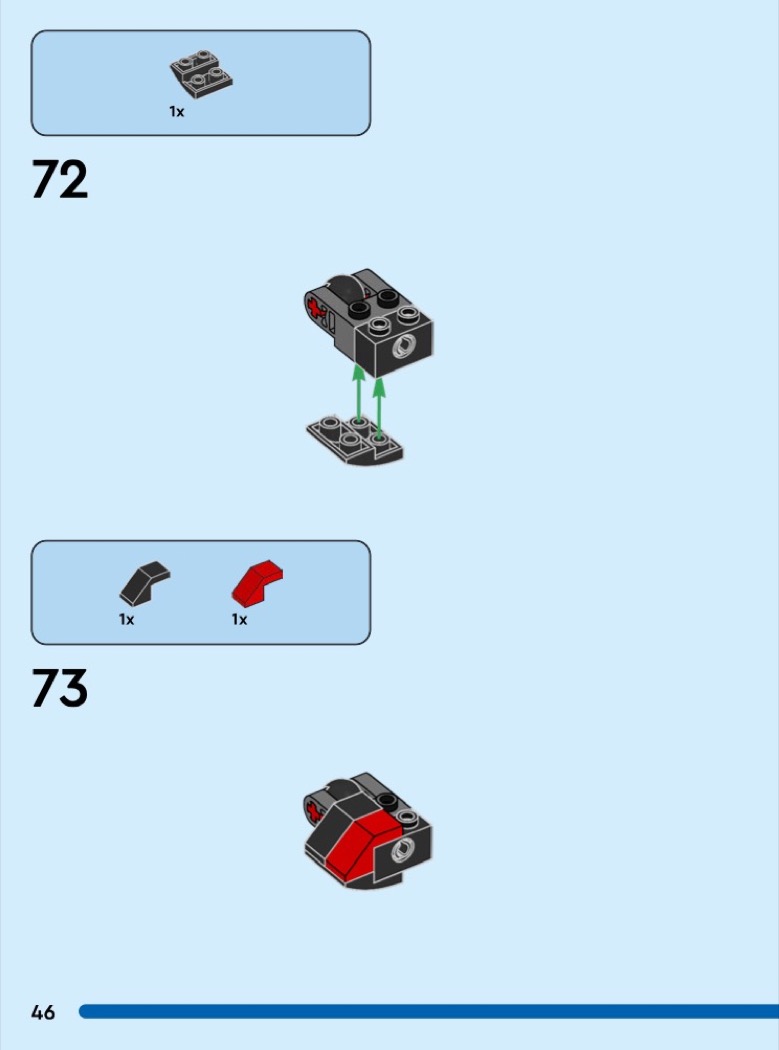 1x

72

1x 1x

73

46