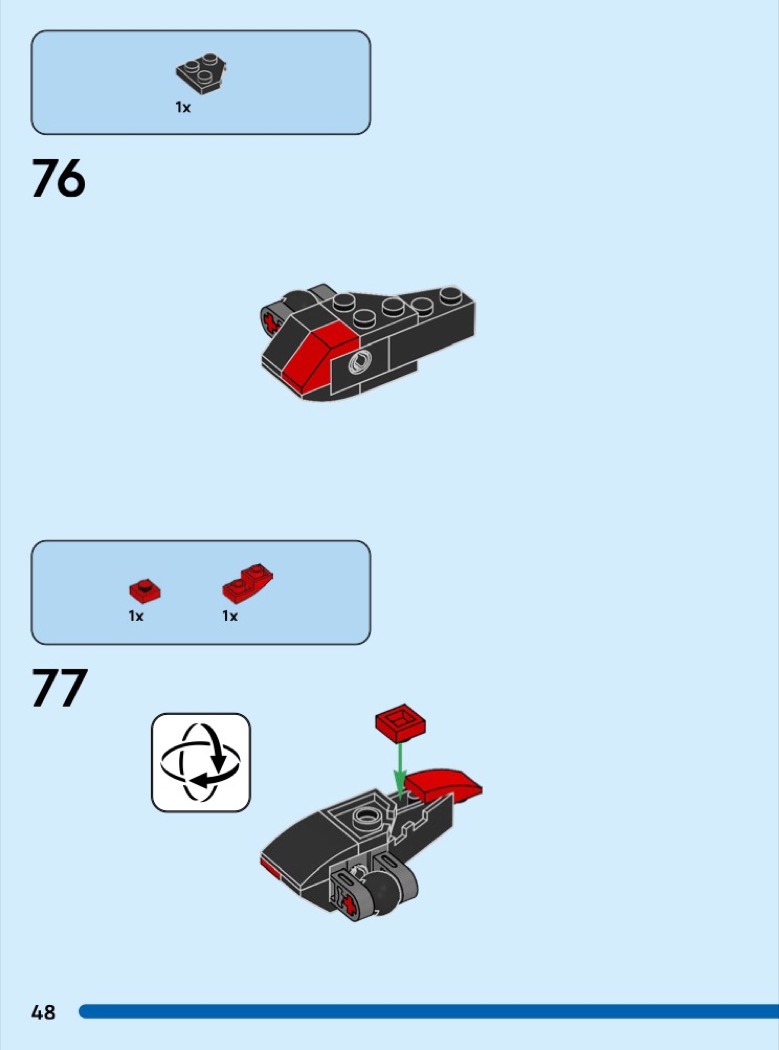 1x

76

1x 1x

77

48