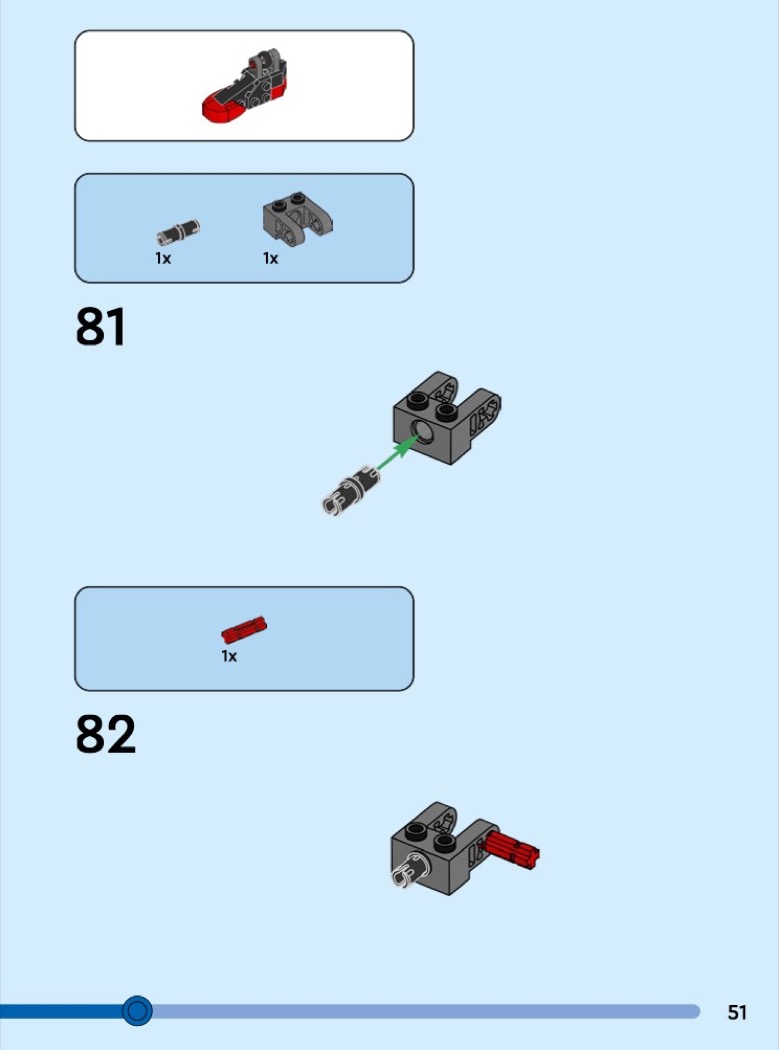 1x 1x

81

1x

82

51