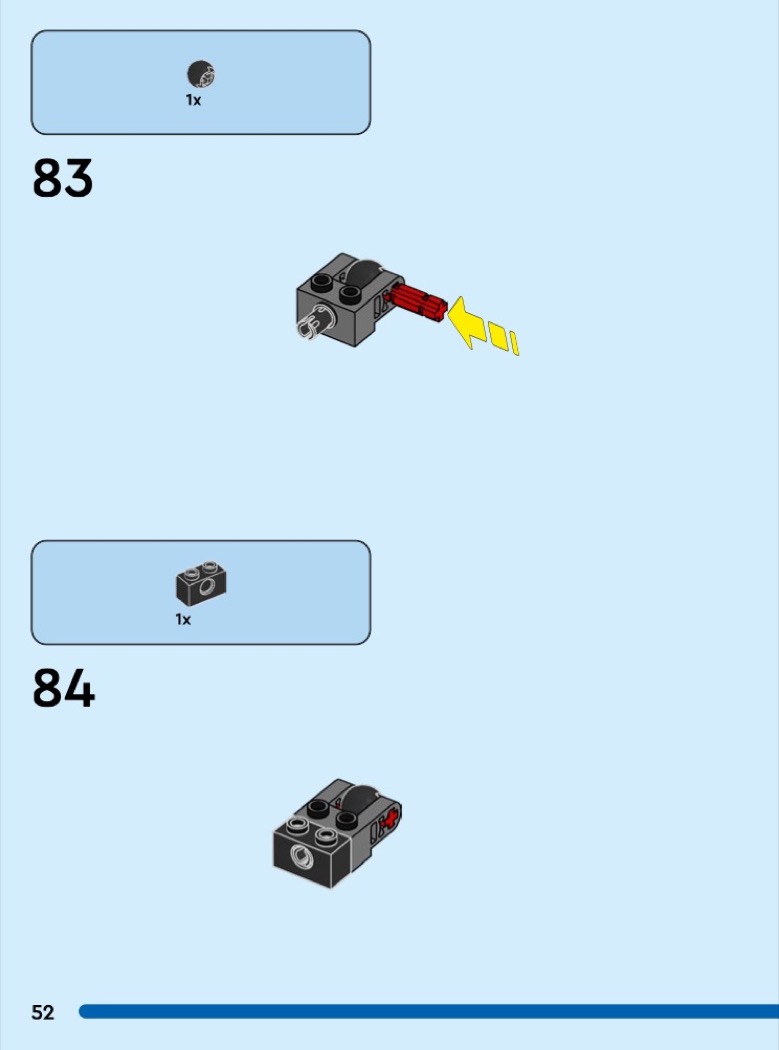 1x

83

1x

84

52