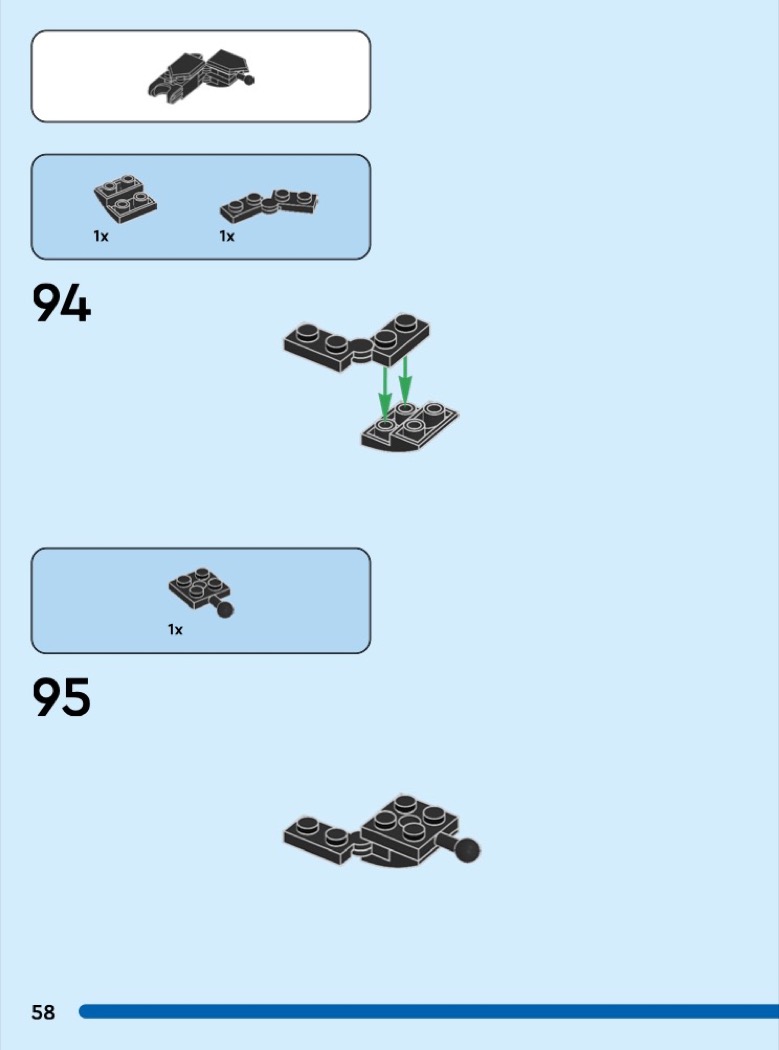 1x 1x

94

1x

95

58