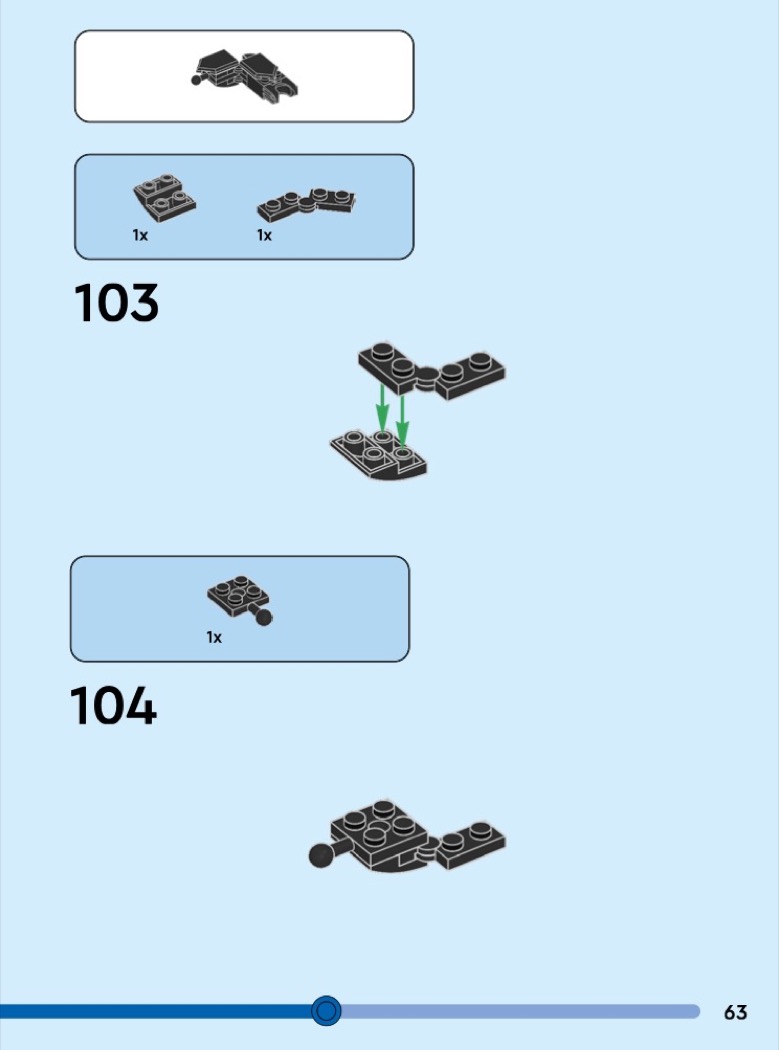 1x 1x

103

1x

104

63