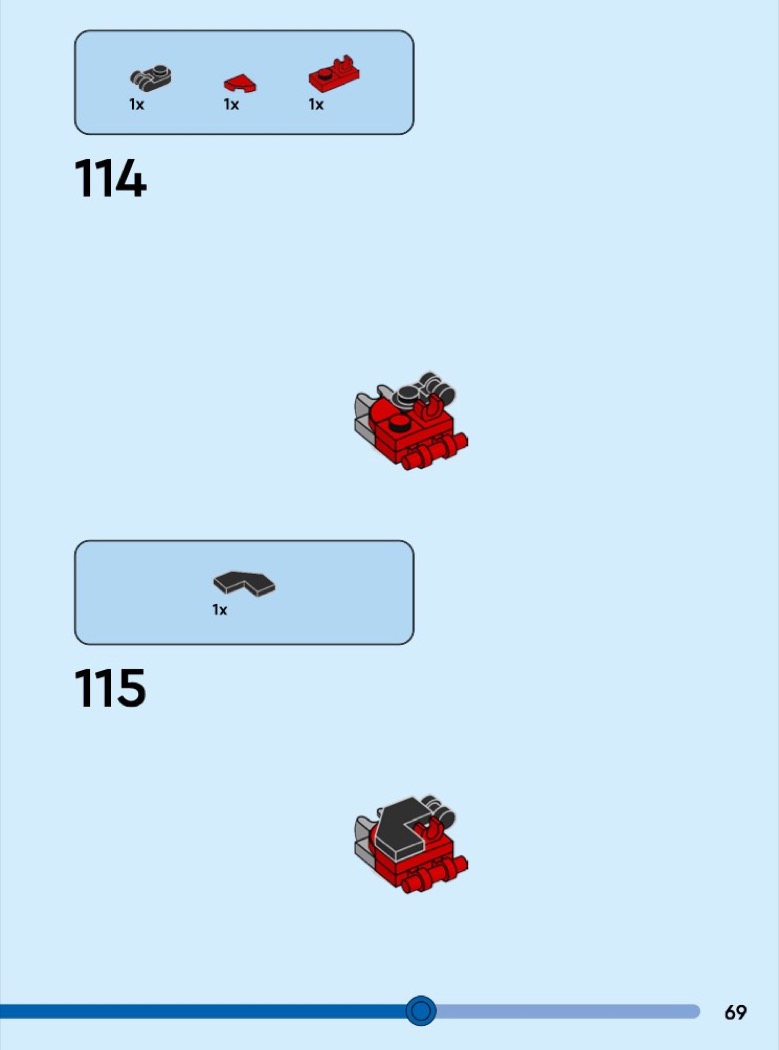 1x 1x 1x

114

1x

115

69