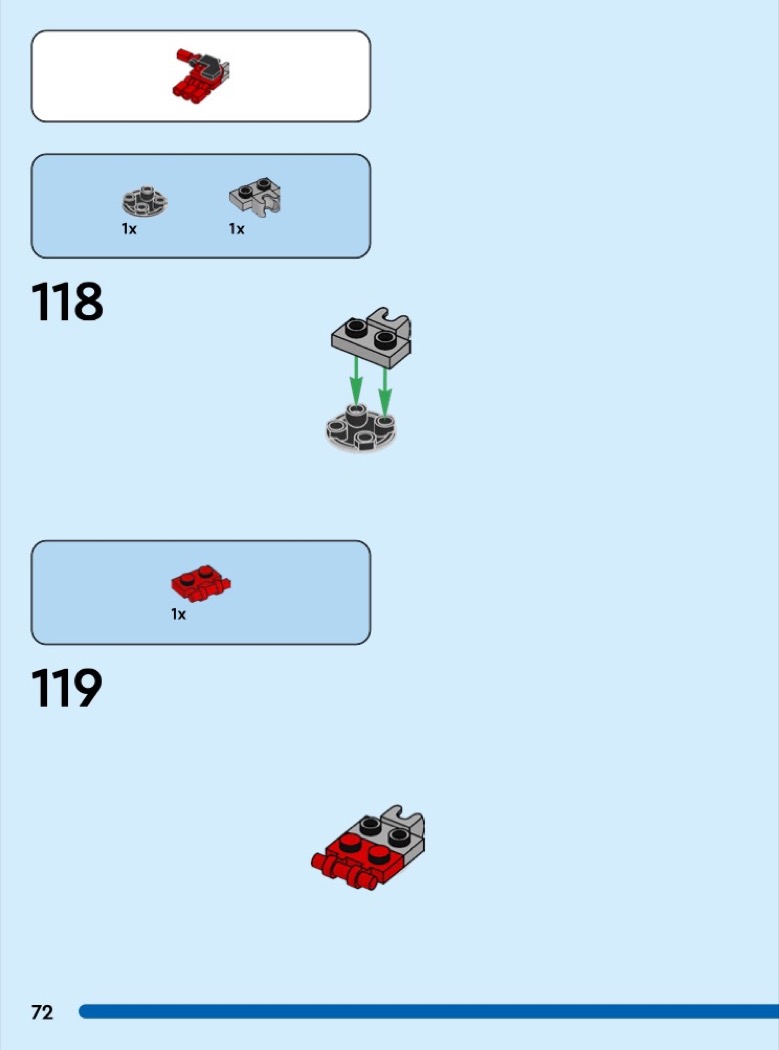 1x 1x

118

1x

119

72