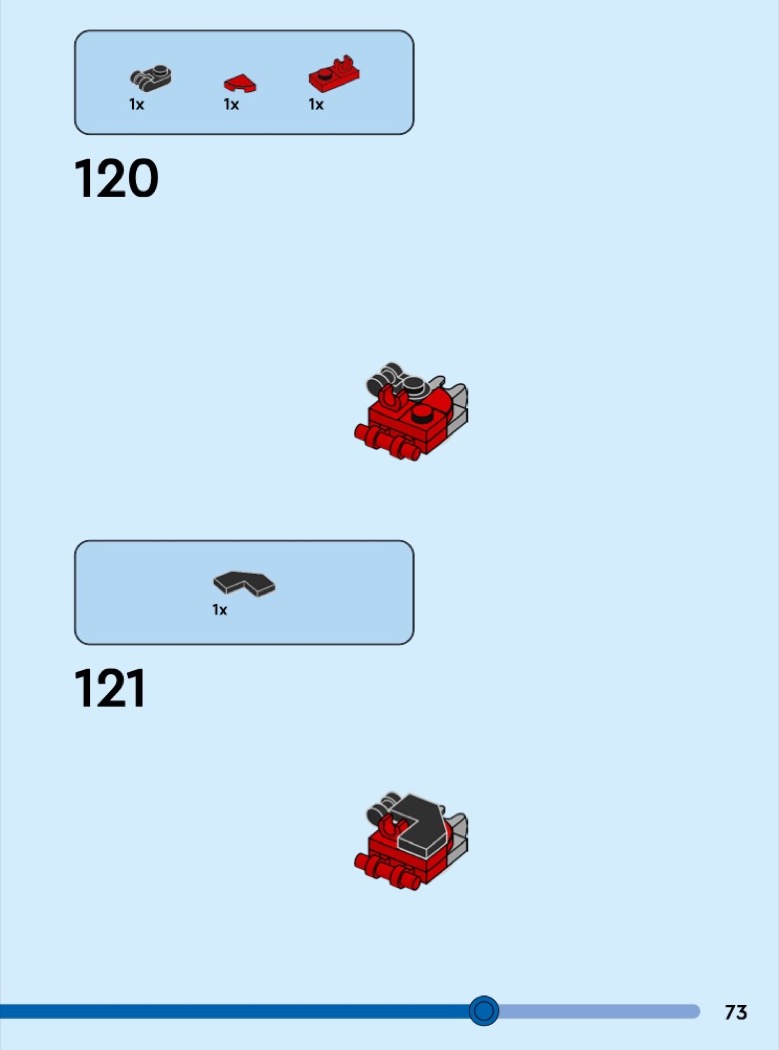 1x 1x 1x

120

1x

121

73