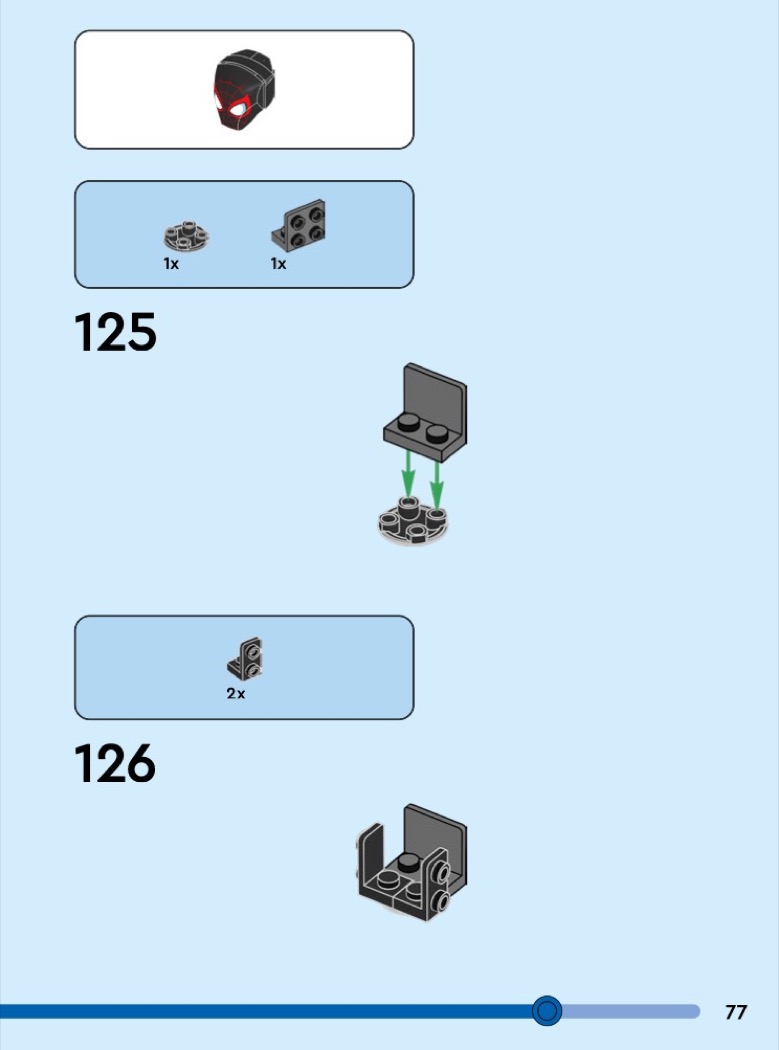 1x 1x

125

2x

126

77