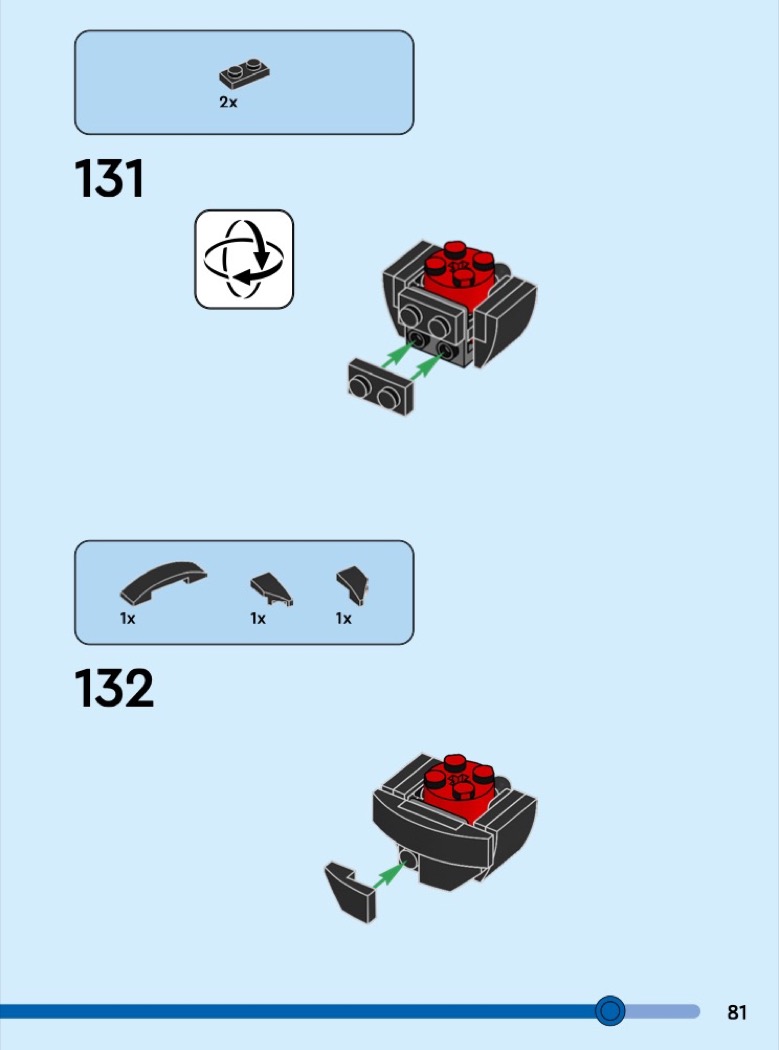 2x

131

1x 1x 1x

132

81