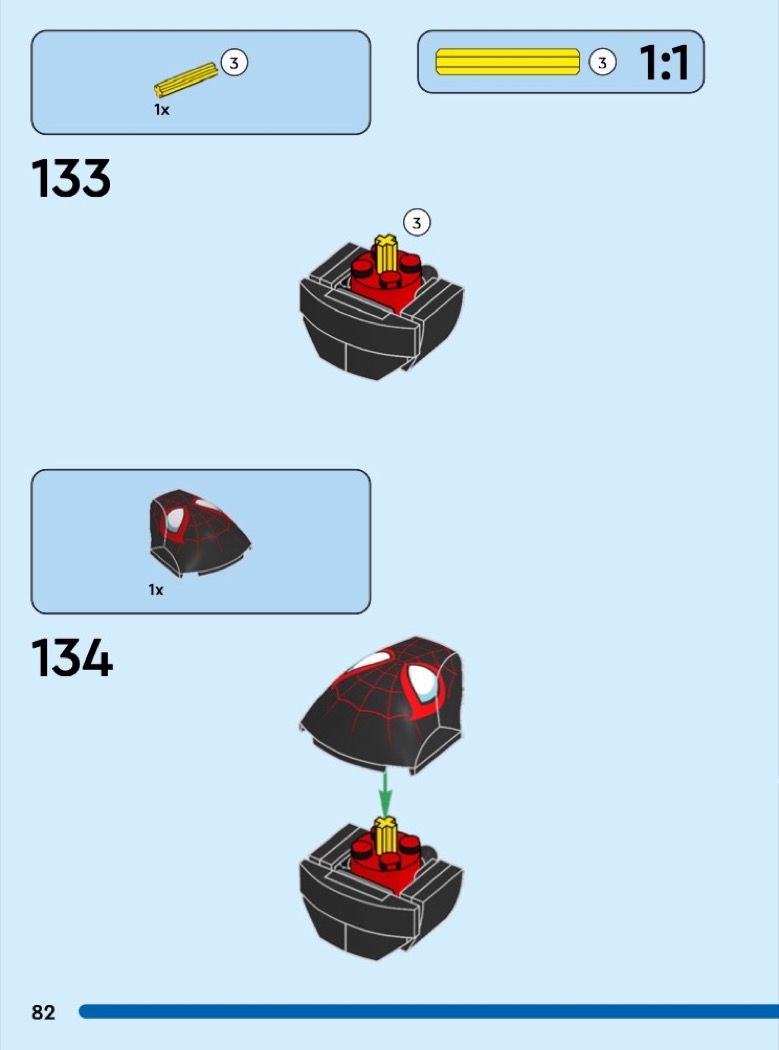 3
1x

3 1:1

133

3

1x

134

82