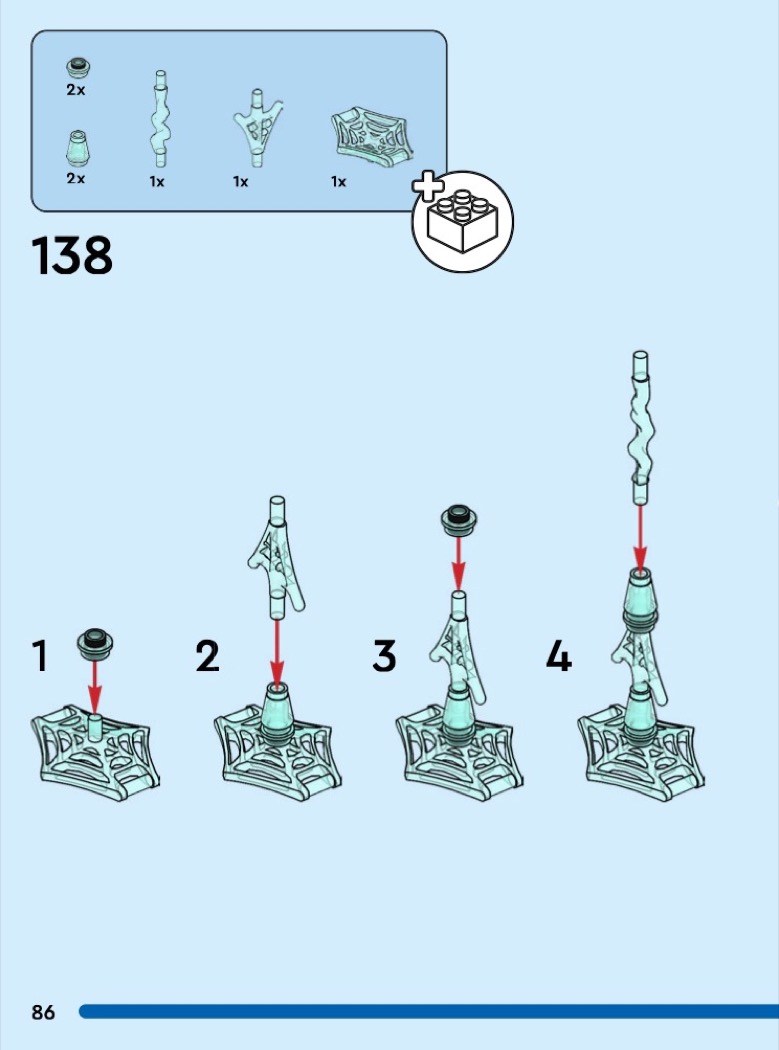 2x
2x
1x
1x
1x

138

1
2
3
4

86