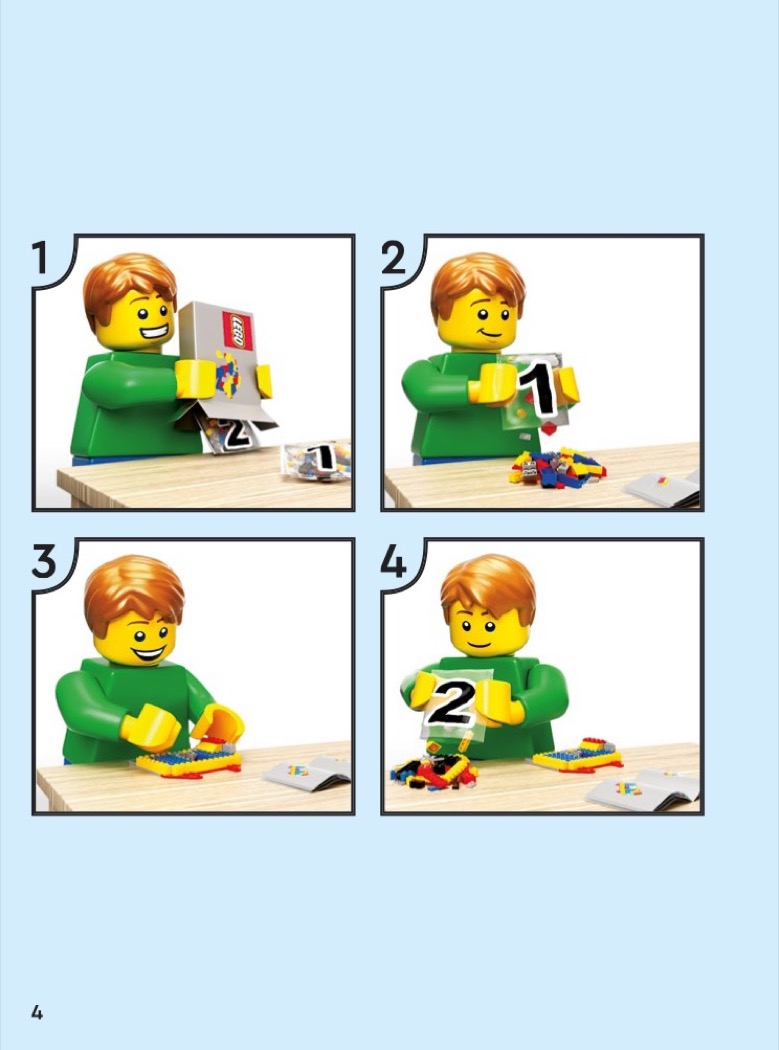 1

LEGO

2

1

2

1

3

4

2

4