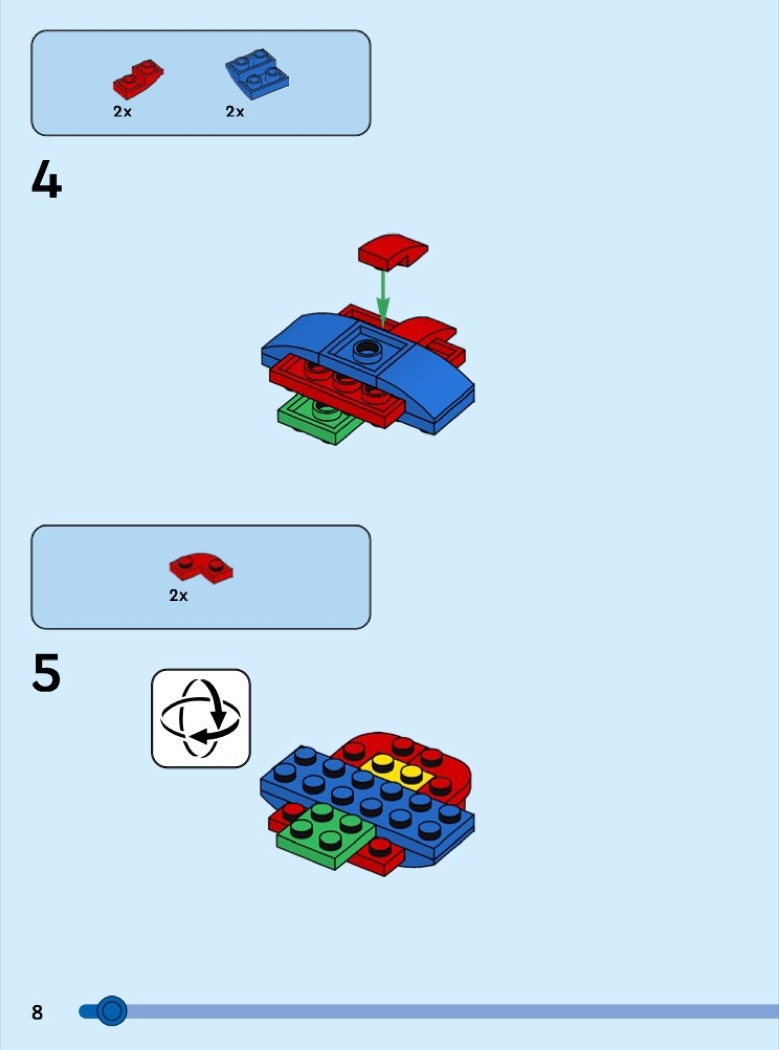 2x 2x

4

2x

5

8