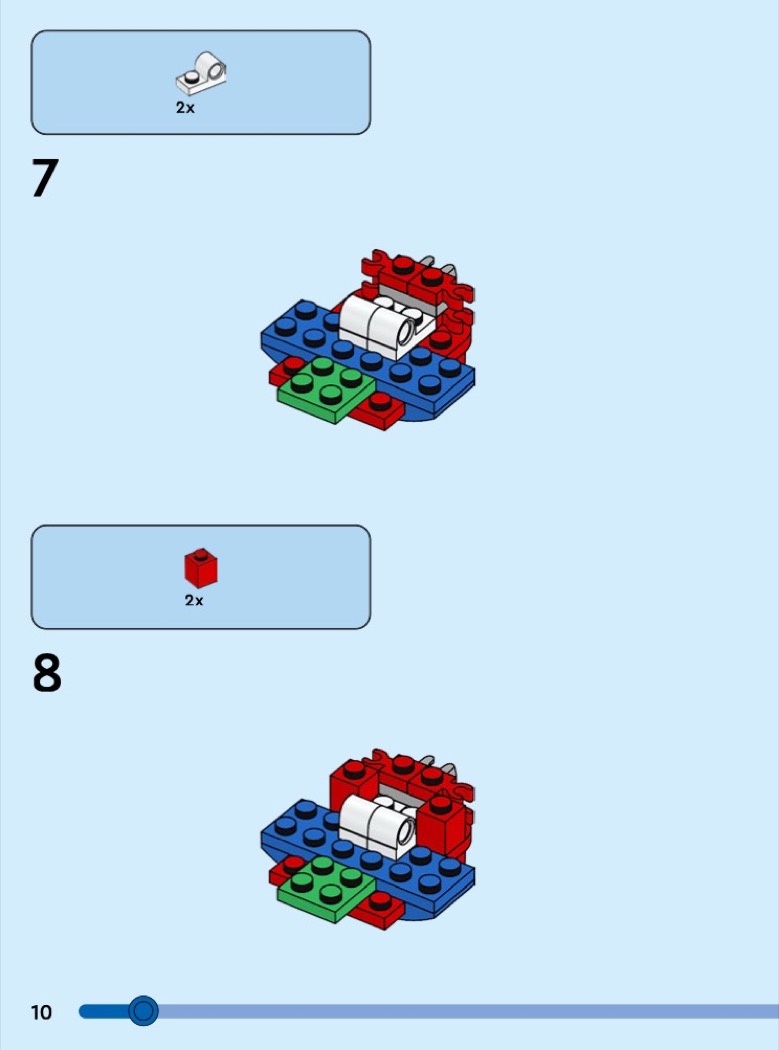 2x

7

2x

8

10