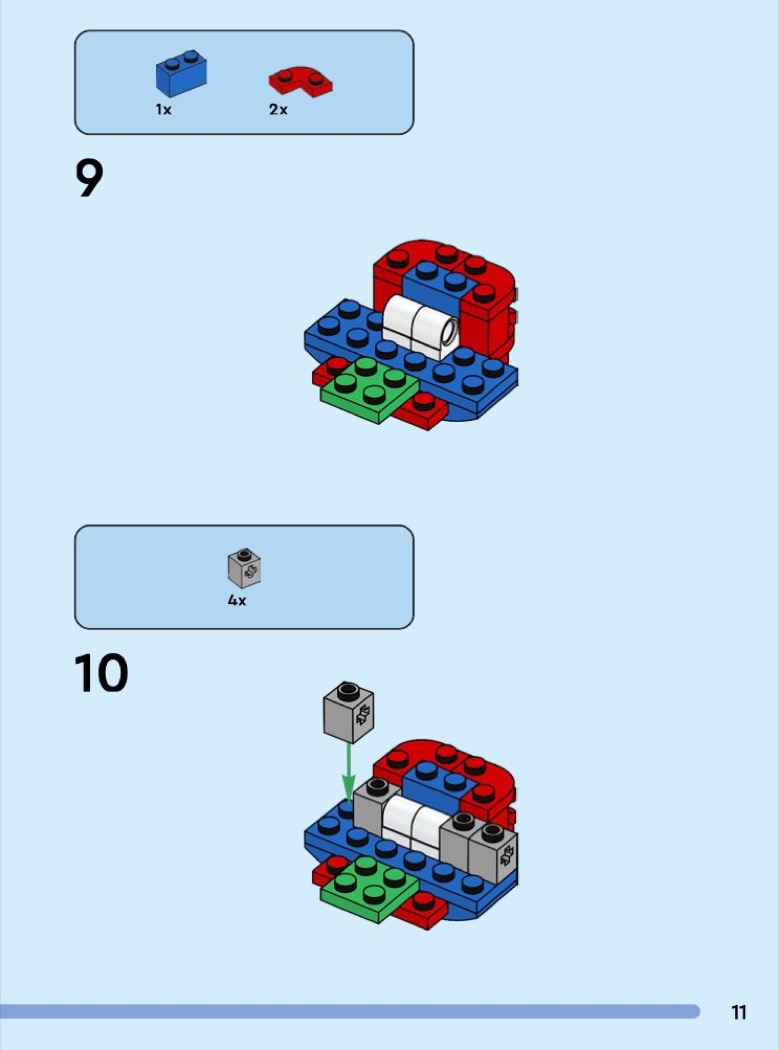 1x 2x

9

4x

10

11