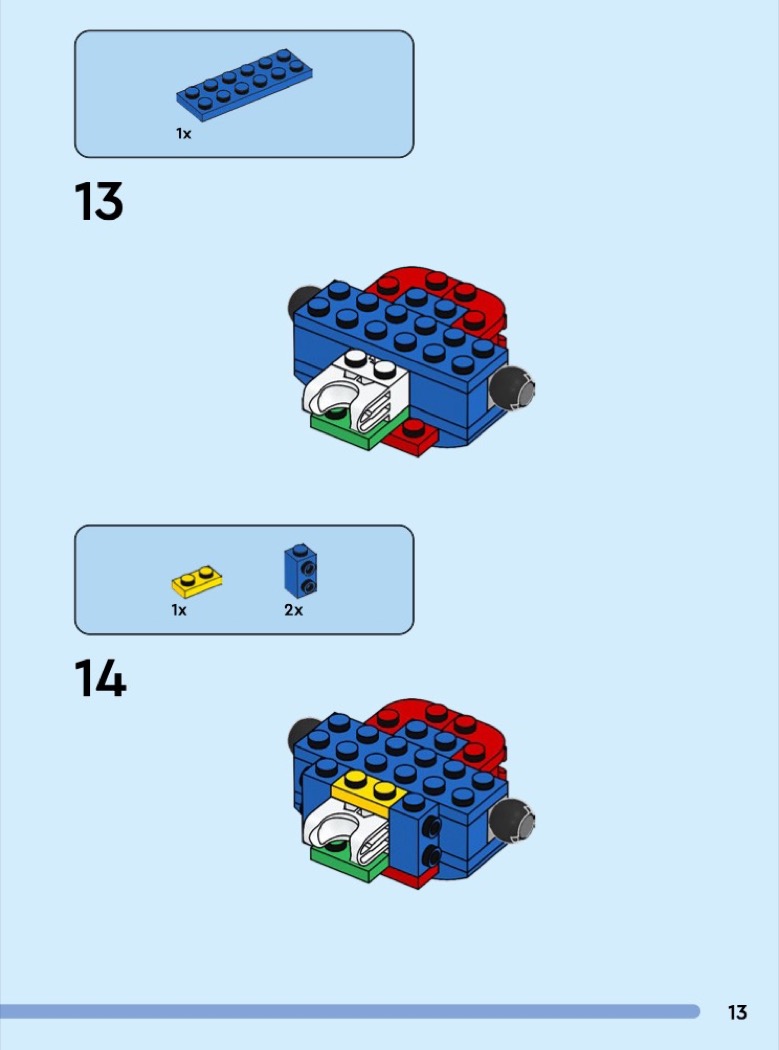 1x

13

1x 2x

14

13