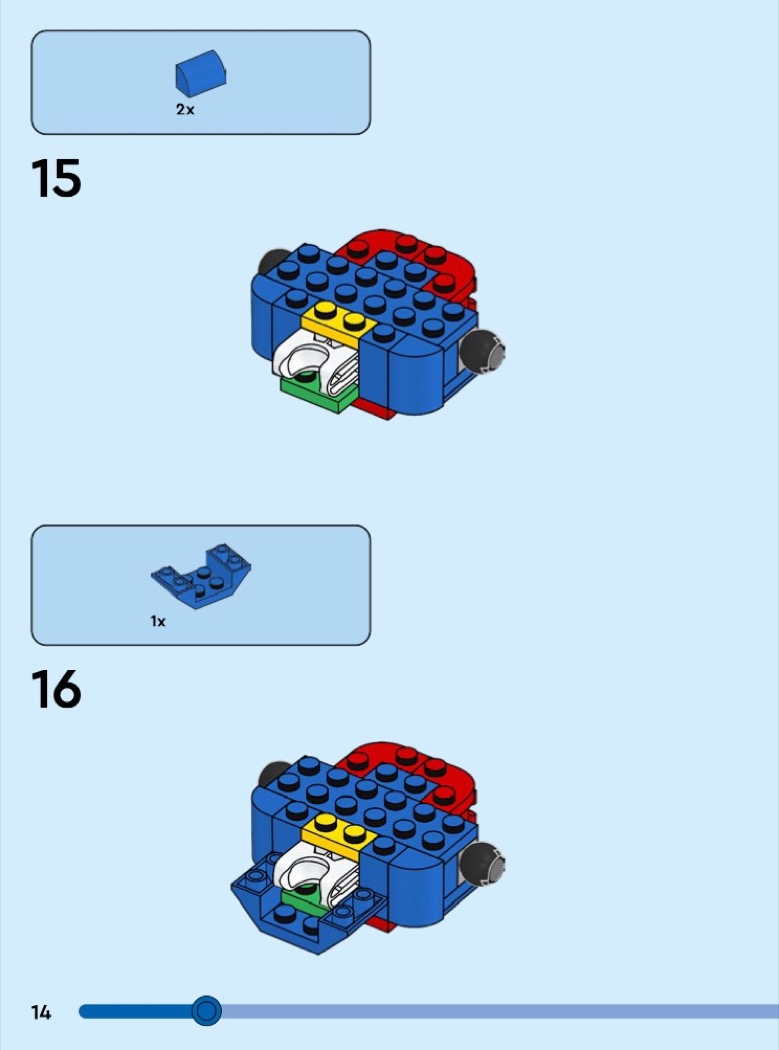 2x

15

1x

16

14