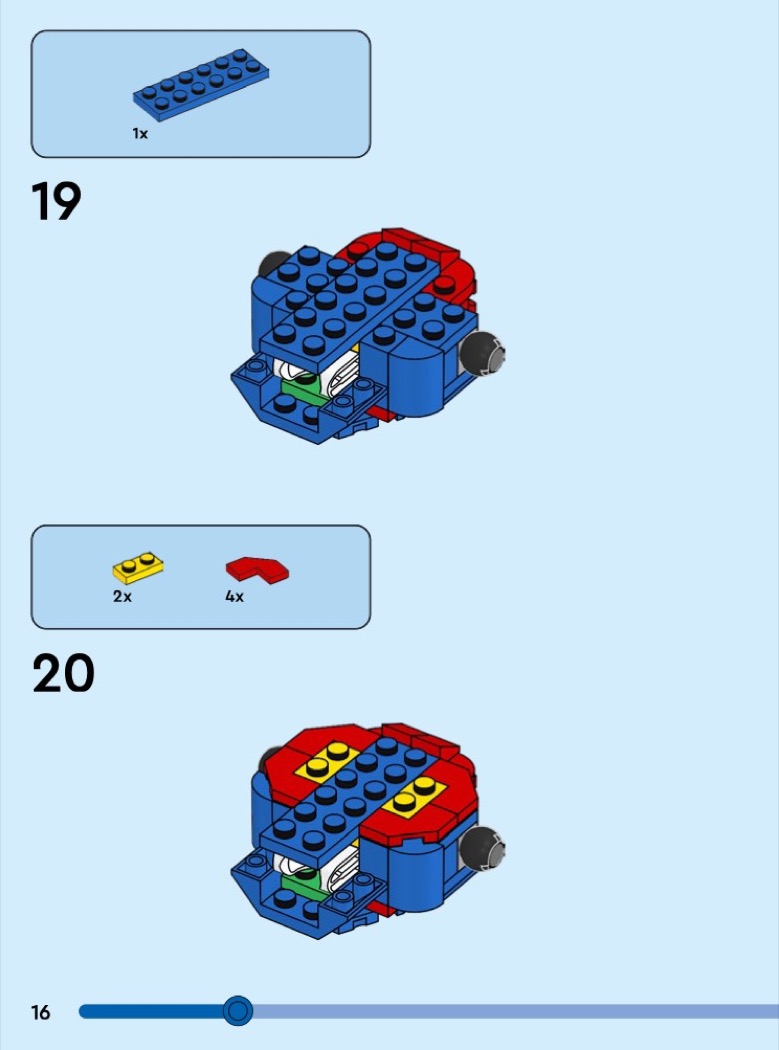 1x

19

2x

4x

20

16