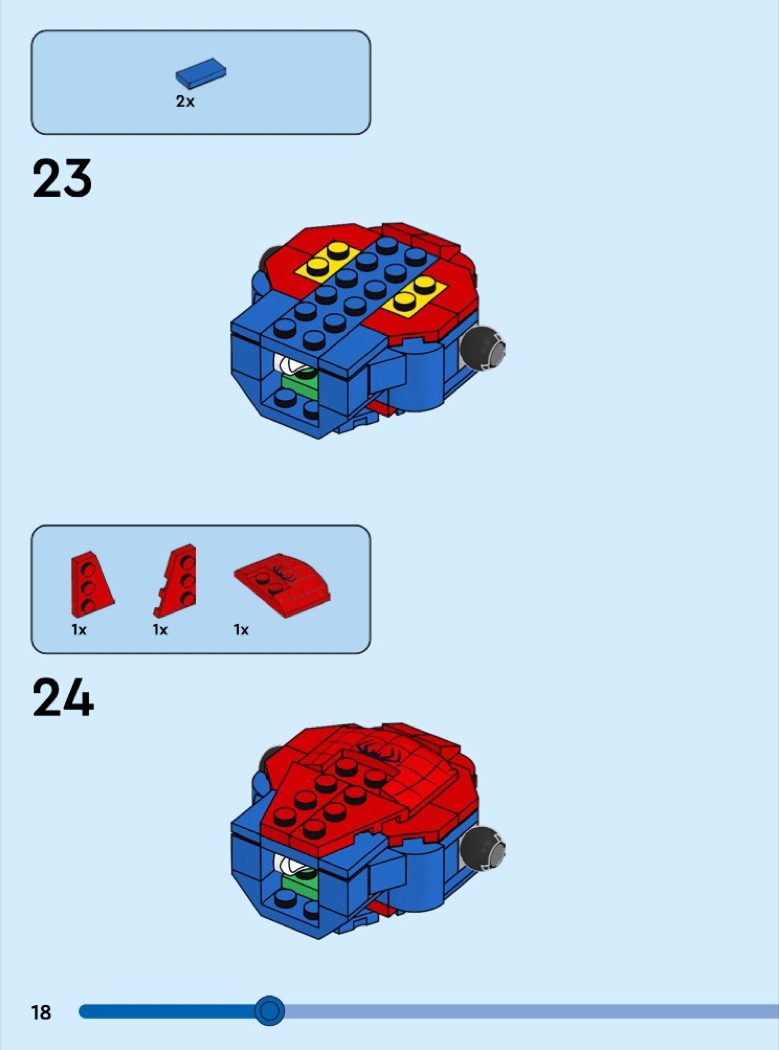 2x

23

1x 1x 1x

24

18