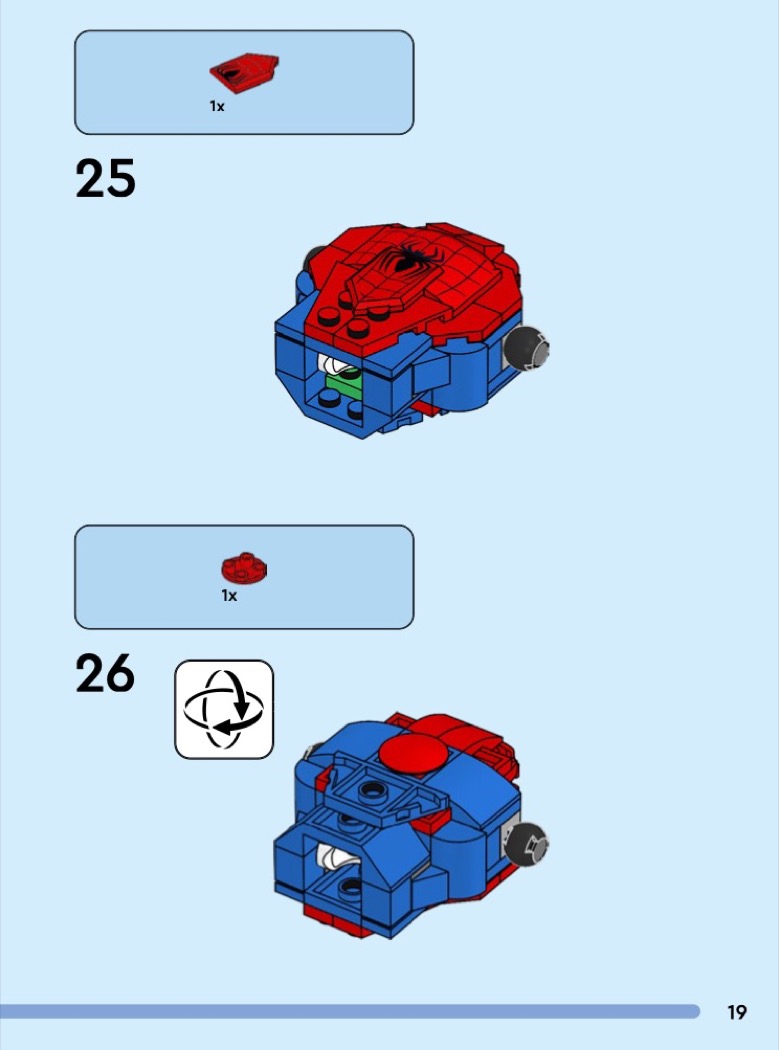 1x

25

1x

26

19