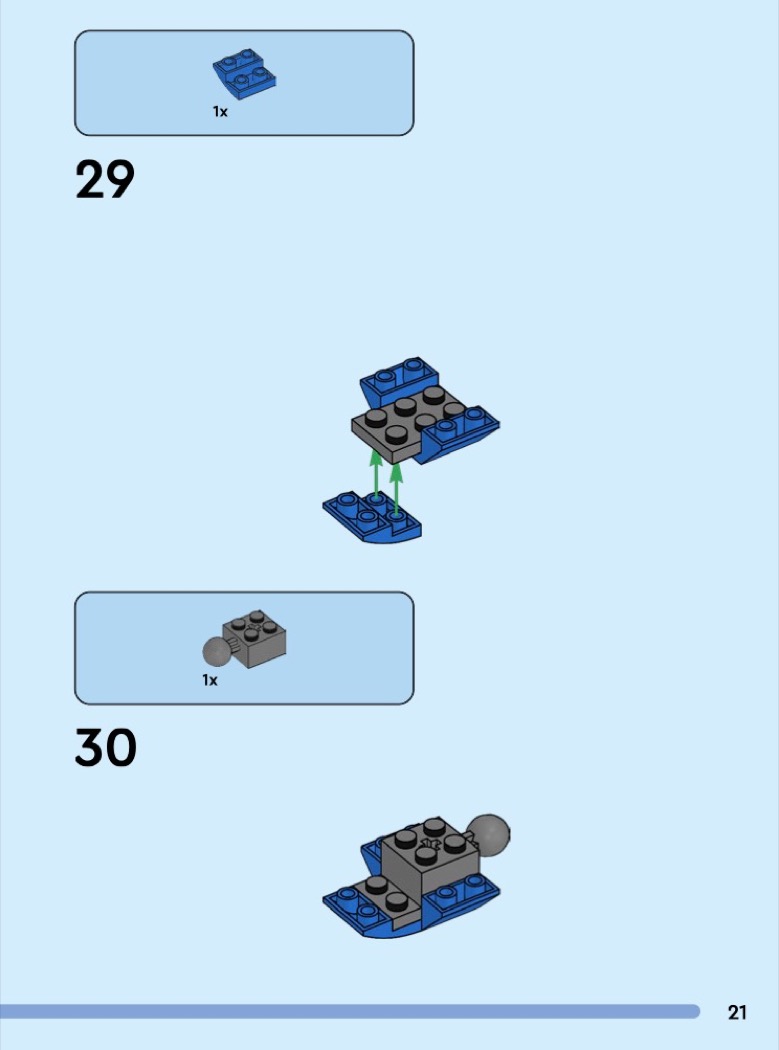 1x

29

1x

30

21