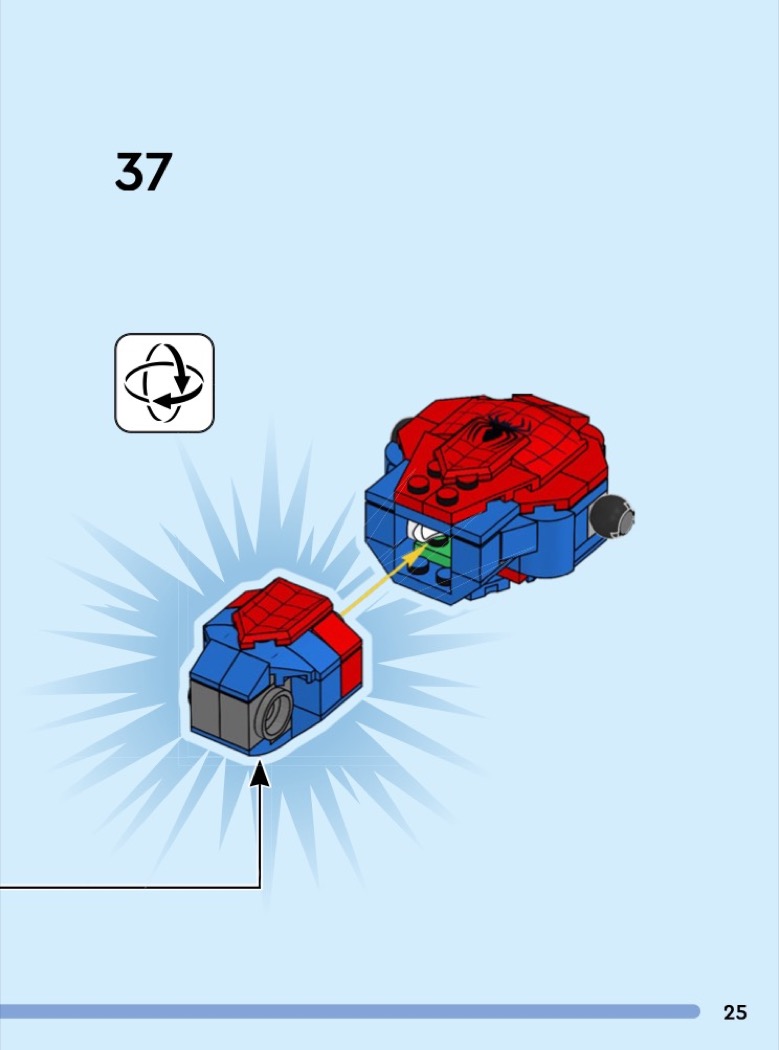 37

25