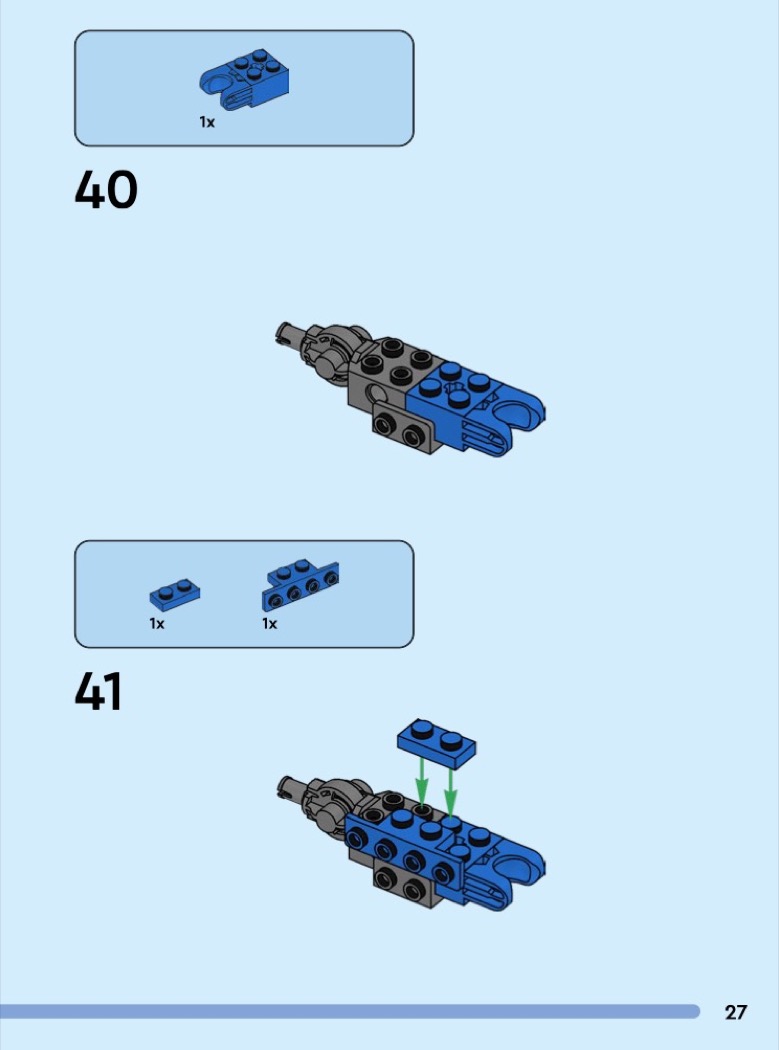 1x

40

1x 1x

41

27