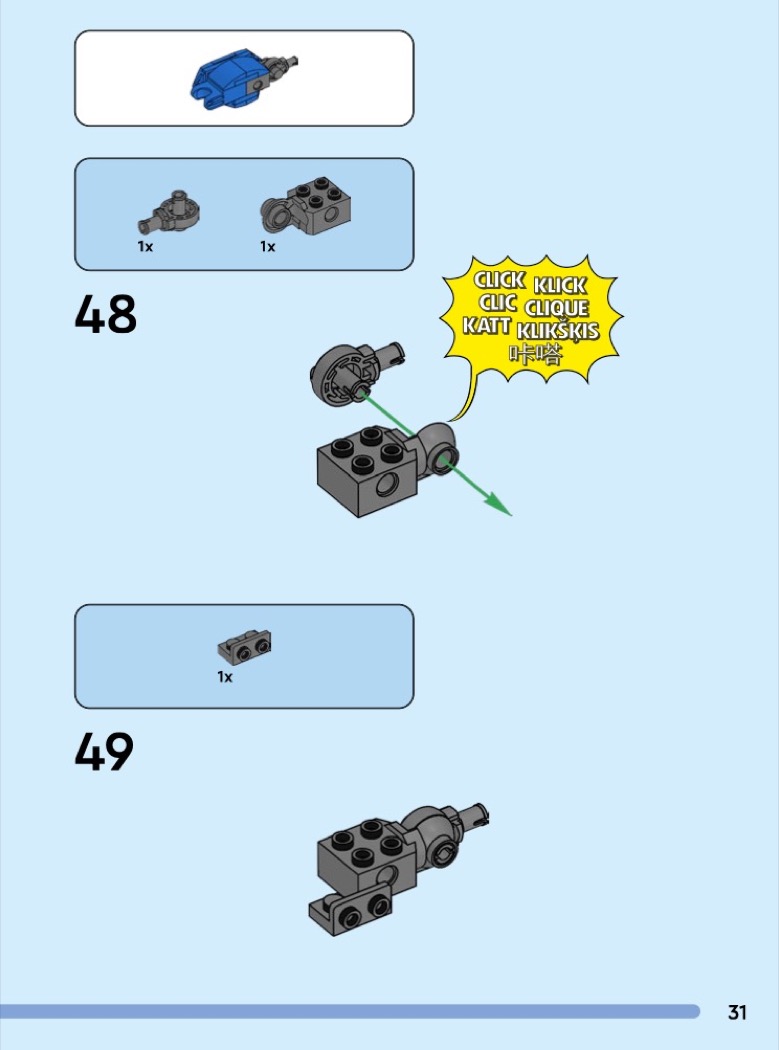 1x 1x

48

CLICK KLICK
CLIC CLIQUE
KATT KLIKŠĶIS
咔嗒

1x

49

31