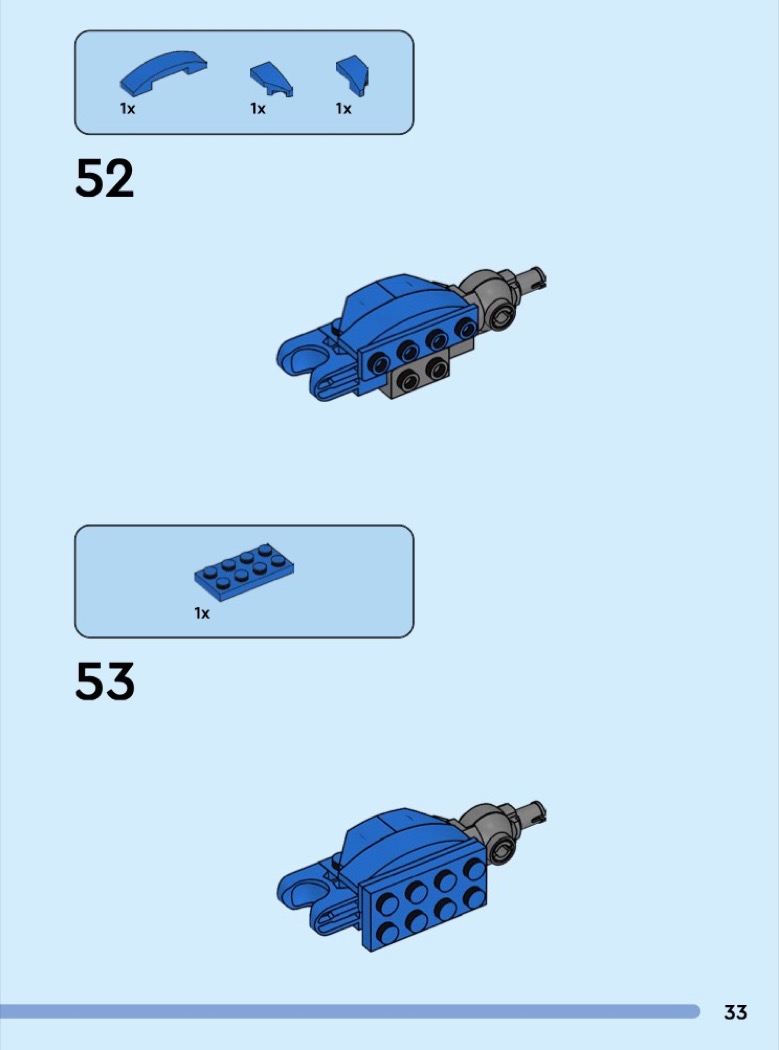 1x 1x 1x

52

1x

53

33