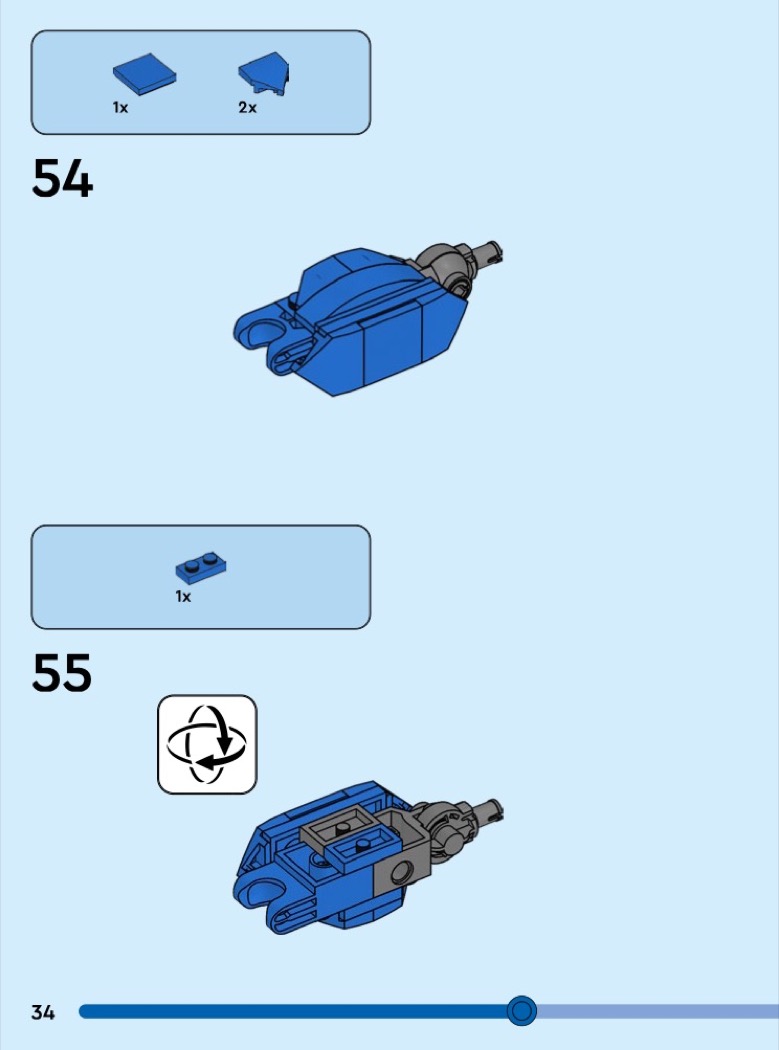 1x 2x

54

1x

55

34