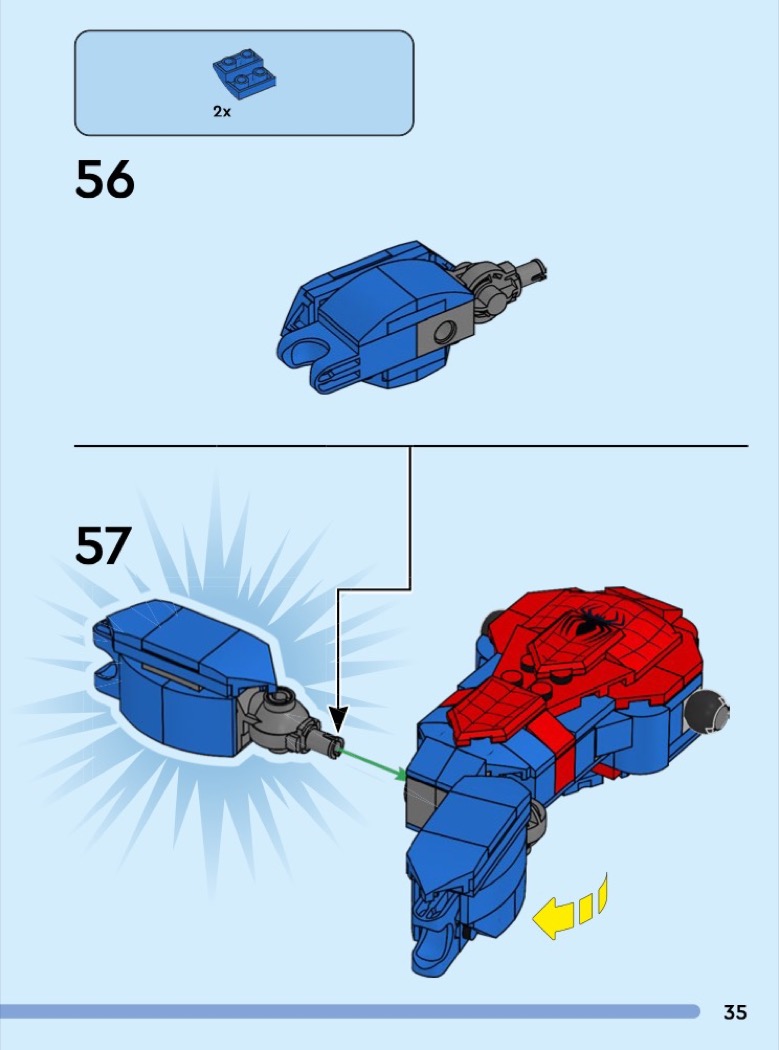 2x

56

57

35