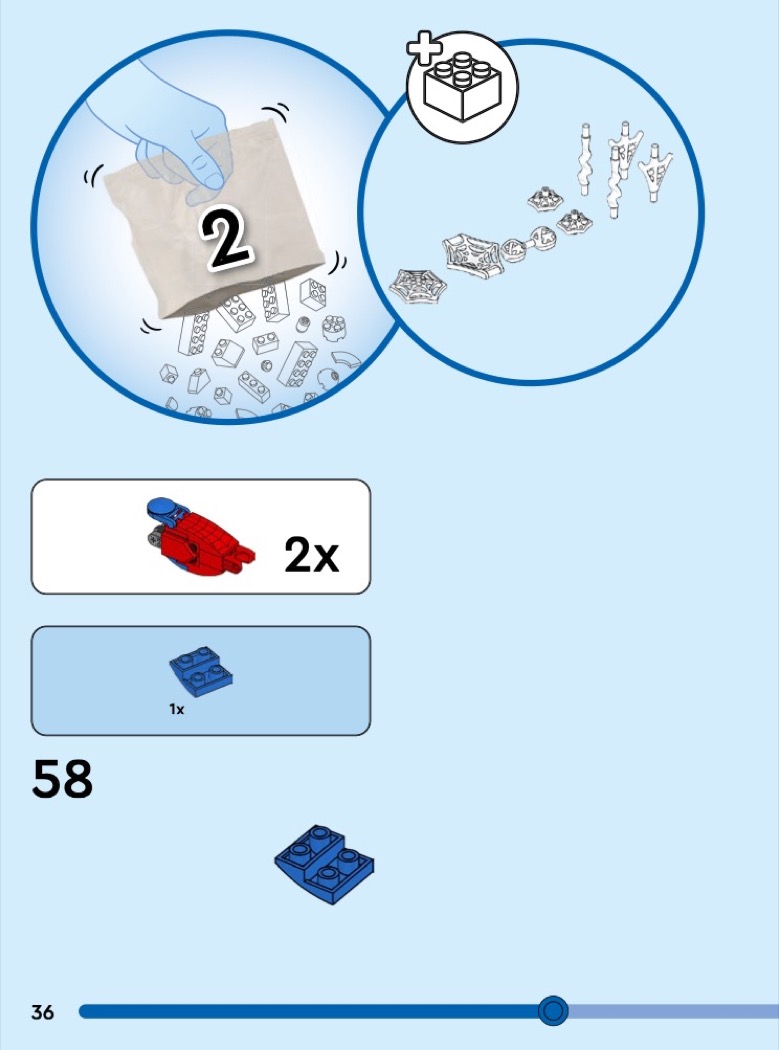 2

2x

1x

58

36