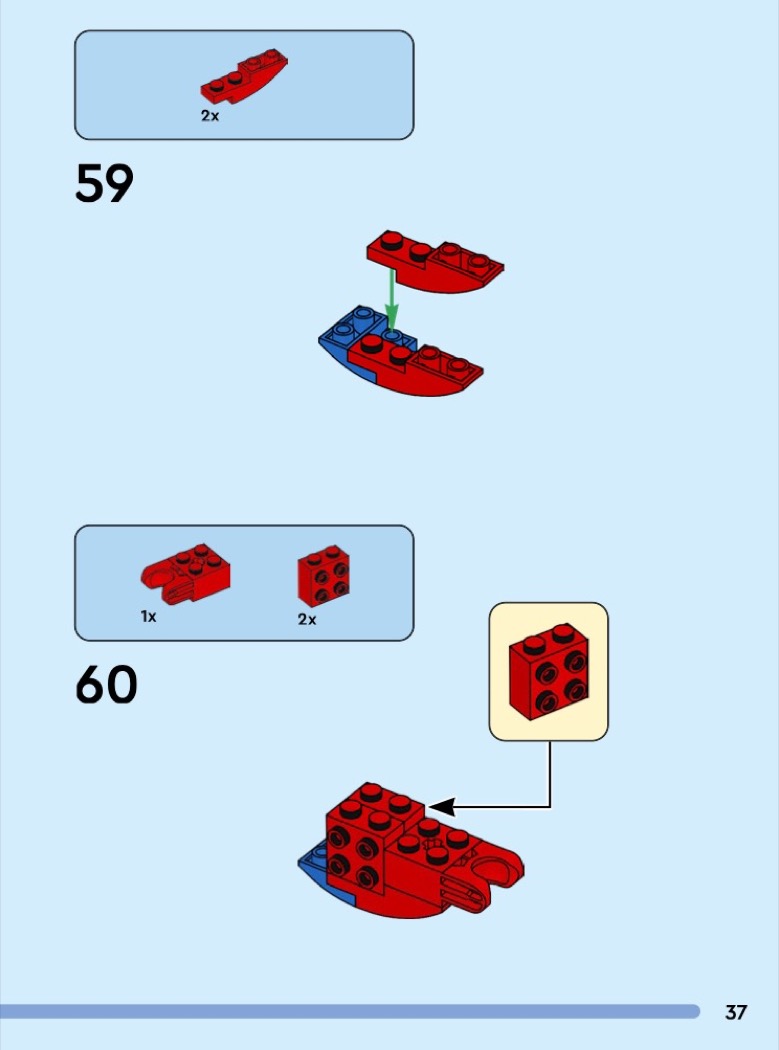 2x

59

1x

2x

60

37